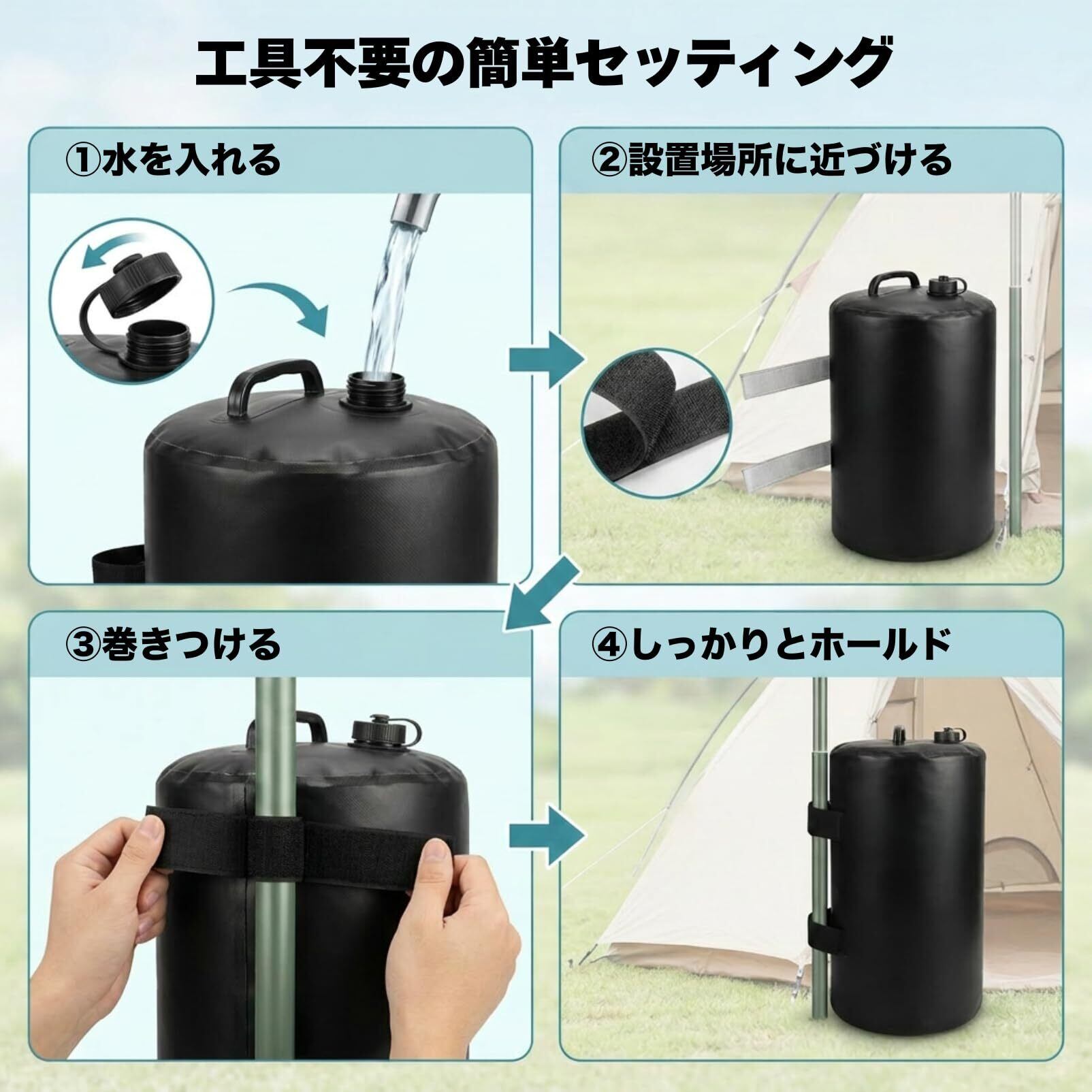 工具不要の簡単セッティング

①水を入れる

②設置場所に近づける

③巻きつける

④しっかりとホールド