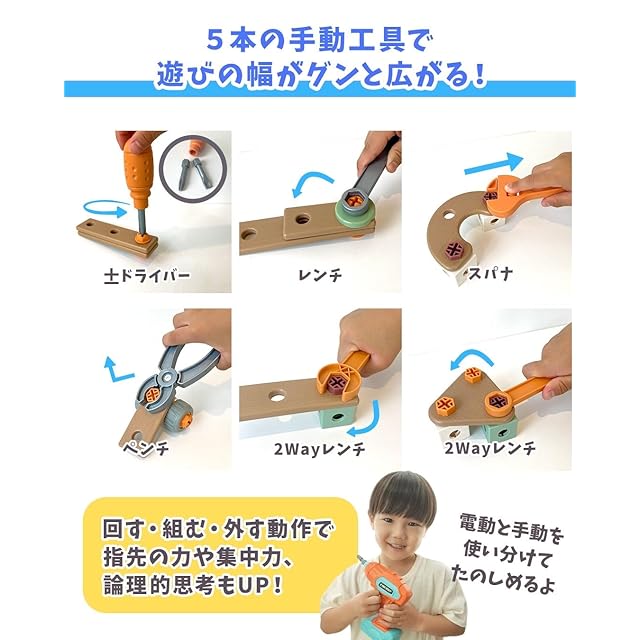 ５本の手動工具で
遊びの幅がグンと広がる！

±ドライバー

レンチ

スパナ

ペンチ

2Wayレンチ

2Wayレンチ

回す・組む・外す動作で
指先の力や集中力、
論理的思考もUP！

電動と手動を
使い分けて
たのしめるよ