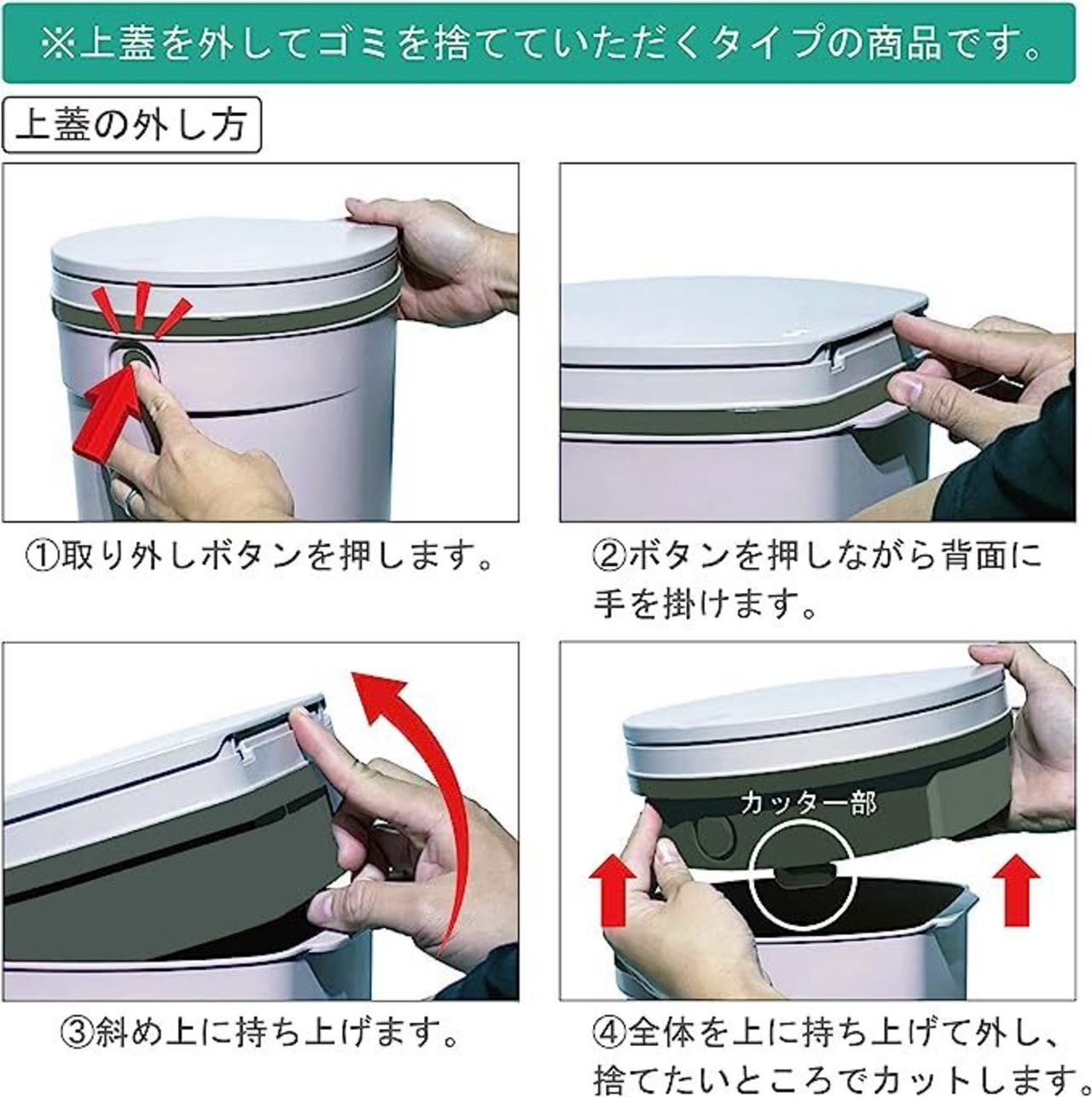 ※上蓋を外してゴミを捨てていただくタイプの商品です。

上蓋の外し方

①取り外しボタンを押します。

②ボタンを押しながら背面に手を掛けます。

③斜め上に持ち上げます。

カッター部

④全体を上に持ち上げて外し、捨てたいところでカットします。