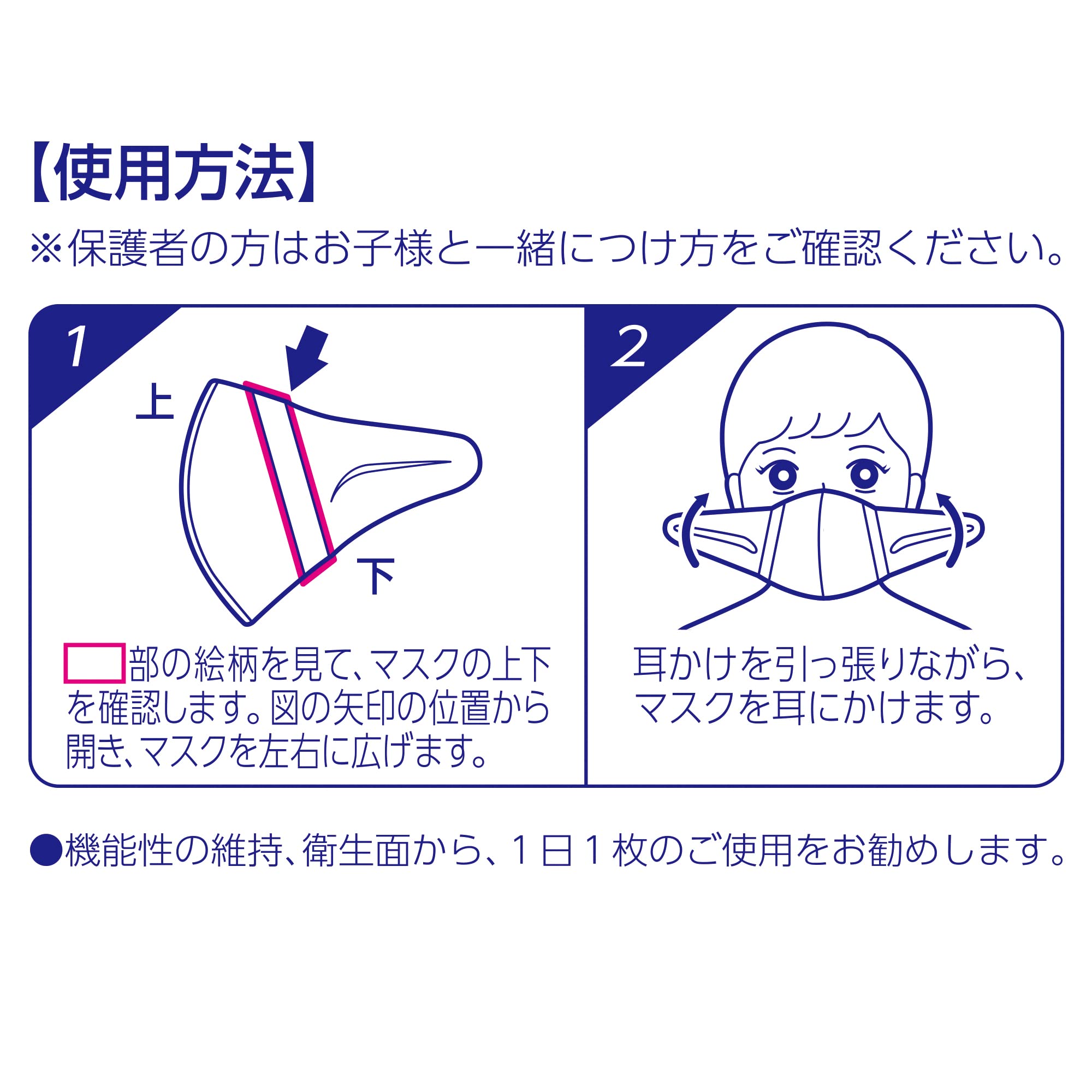 【使用方法】

※保護者の方はお子様と一緒につけ方をご確認ください。

1

上

下

部の絵柄を見て、マスクの上下を確認します。図の矢印の位置から開き、マスクを左右に広げます。

2

耳かけを引っ張りながら、マスクを耳にかけます。

●機能性の維持、衛生面から、1日1枚のご使用をお勧めします。