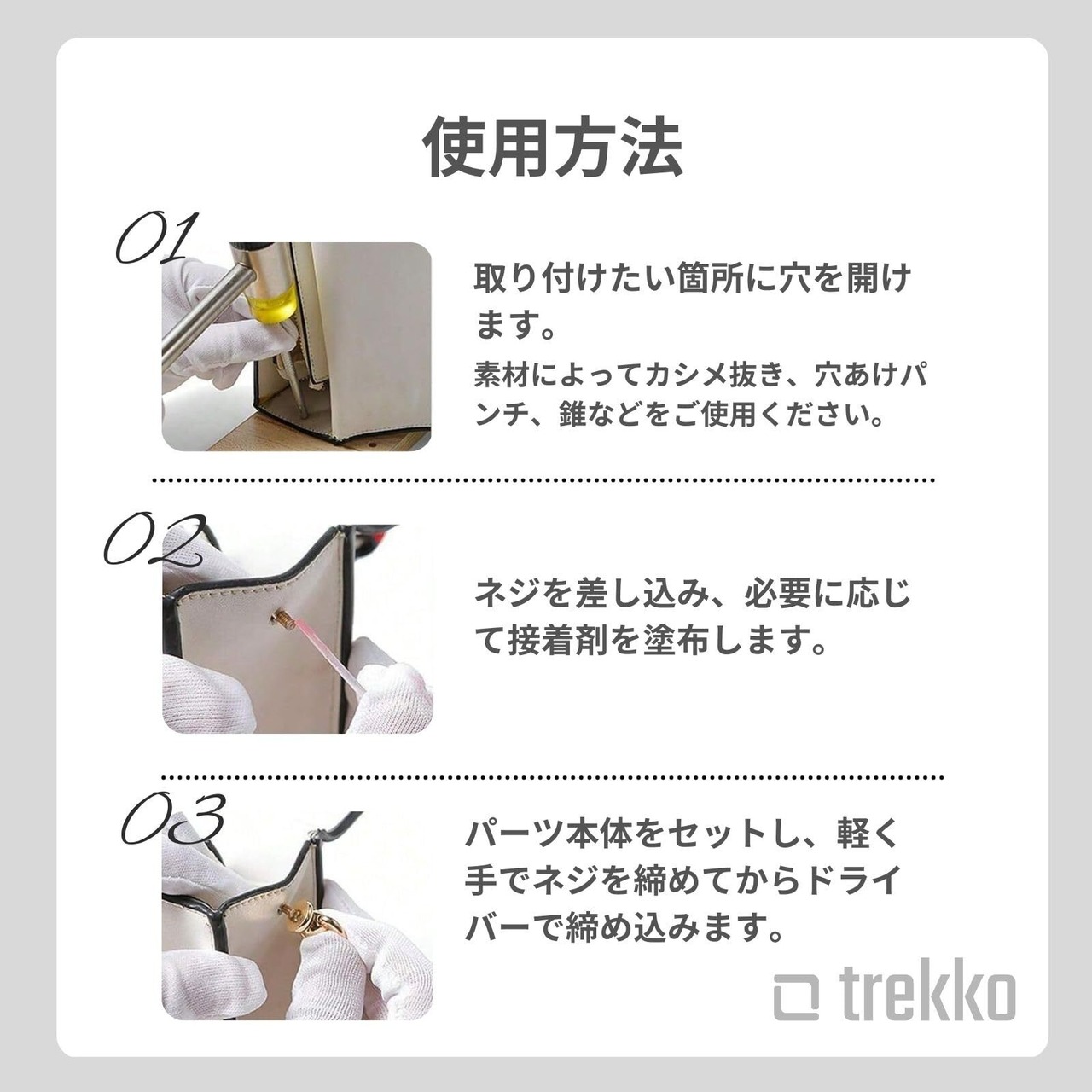 使用方法

01

取り付けたい箇所に穴を開けます。

素材によってカシメ抜き、穴あけパンチ、錐などをご使用ください。

02

ネジを差し込み、必要に応じて接着剤を塗布します。

03

パーツ本体をセットし、軽く手でネジを締めてからドライバーで締め込みます。

trekko