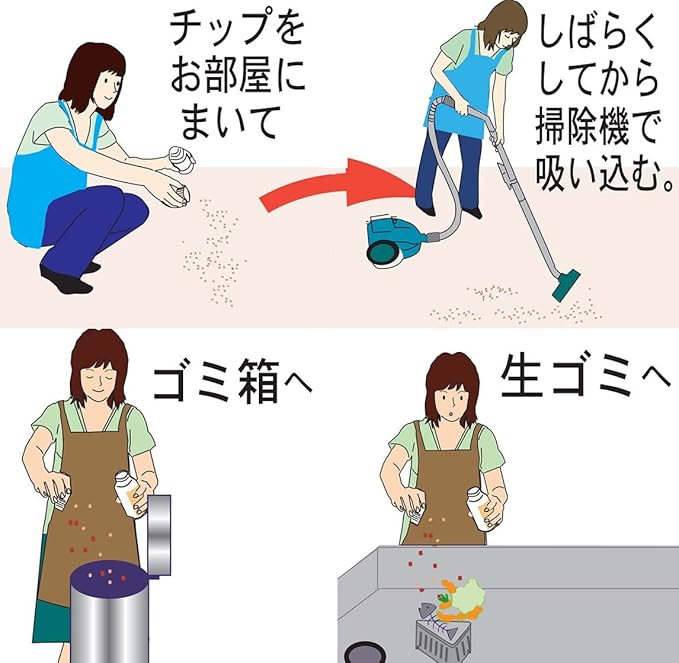 チップを
お部屋に
まいて

しばらく
してから
掃除機で
吸い込む。

ゴミ箱へ

生ゴミへ