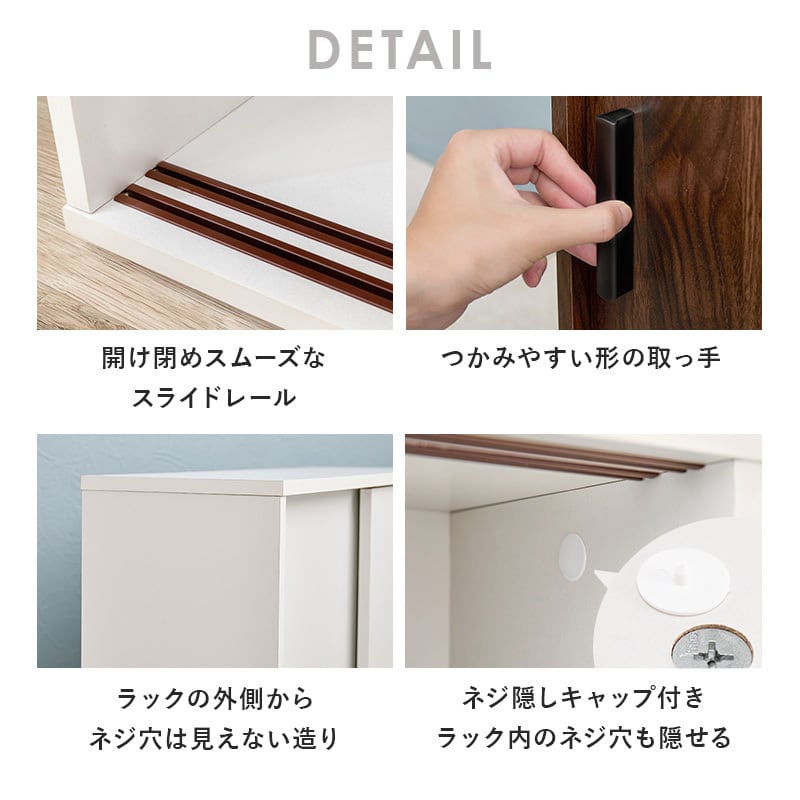 DETAIL

開け閉めスムーズな
スライドレール

つかみやすい形の取っ手

ラックの外側から
ネジ穴は見えない造り

ネジ隠しキャップ付き
ラック内のネジ穴も隠せる