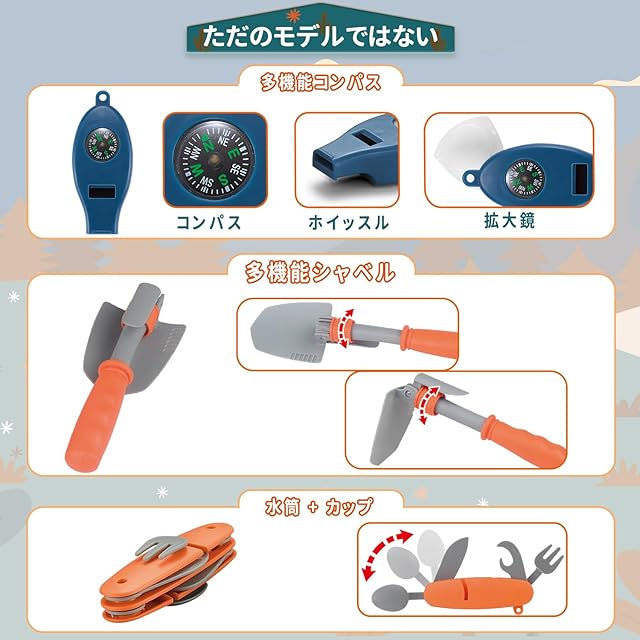 ただのモデルではない

多機能コンパス

コンパス

ホイッスル

拡大鏡

多機能シャベル

水筒 + カップ