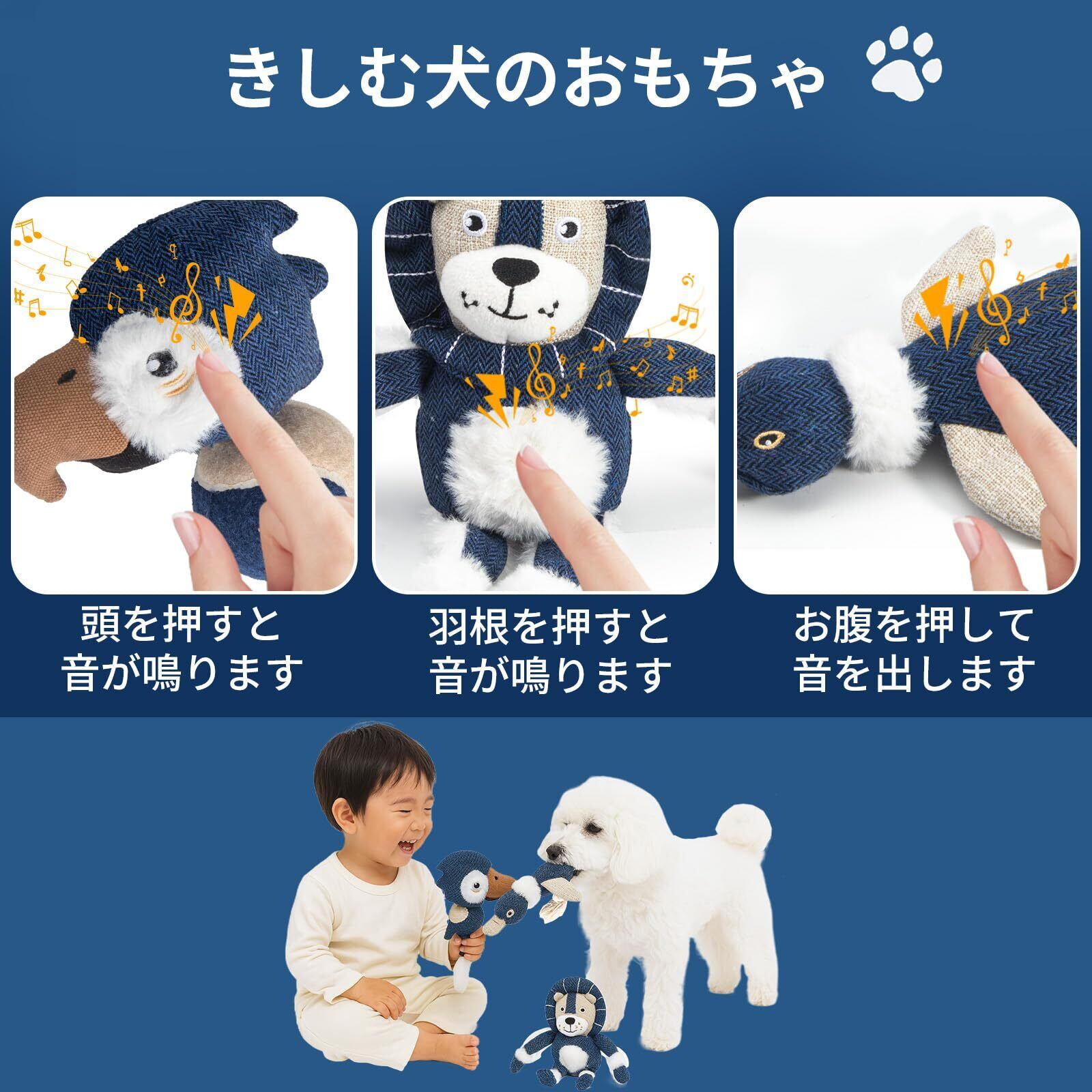 きしむ犬のおもちゃ

頭を押すと
音が鳴ります

羽根を押すと
音が鳴ります

お腹を押して
音を出します