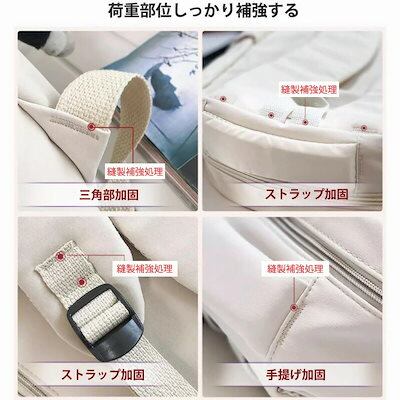 荷重部位しっかり補強する

縫製補強処理

三角部加固

縫製補強処理

ストラップ加固

縫製補強処理

ストラップ加固

縫製補強処理

手提げ加固