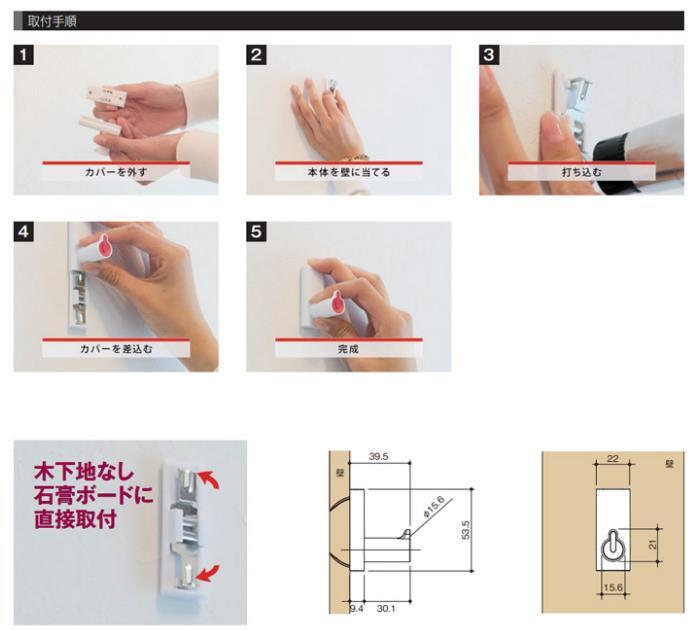 取付手順

1
カバーを外す

2
本体を壁に当てる

3
打ち込む

4
カバーを差込む

5
完成

木下地なし
石膏ボードに
直接取付

壁
39.5
φ15.6
53.5
9.4
30.1

22
壁
21
15.6