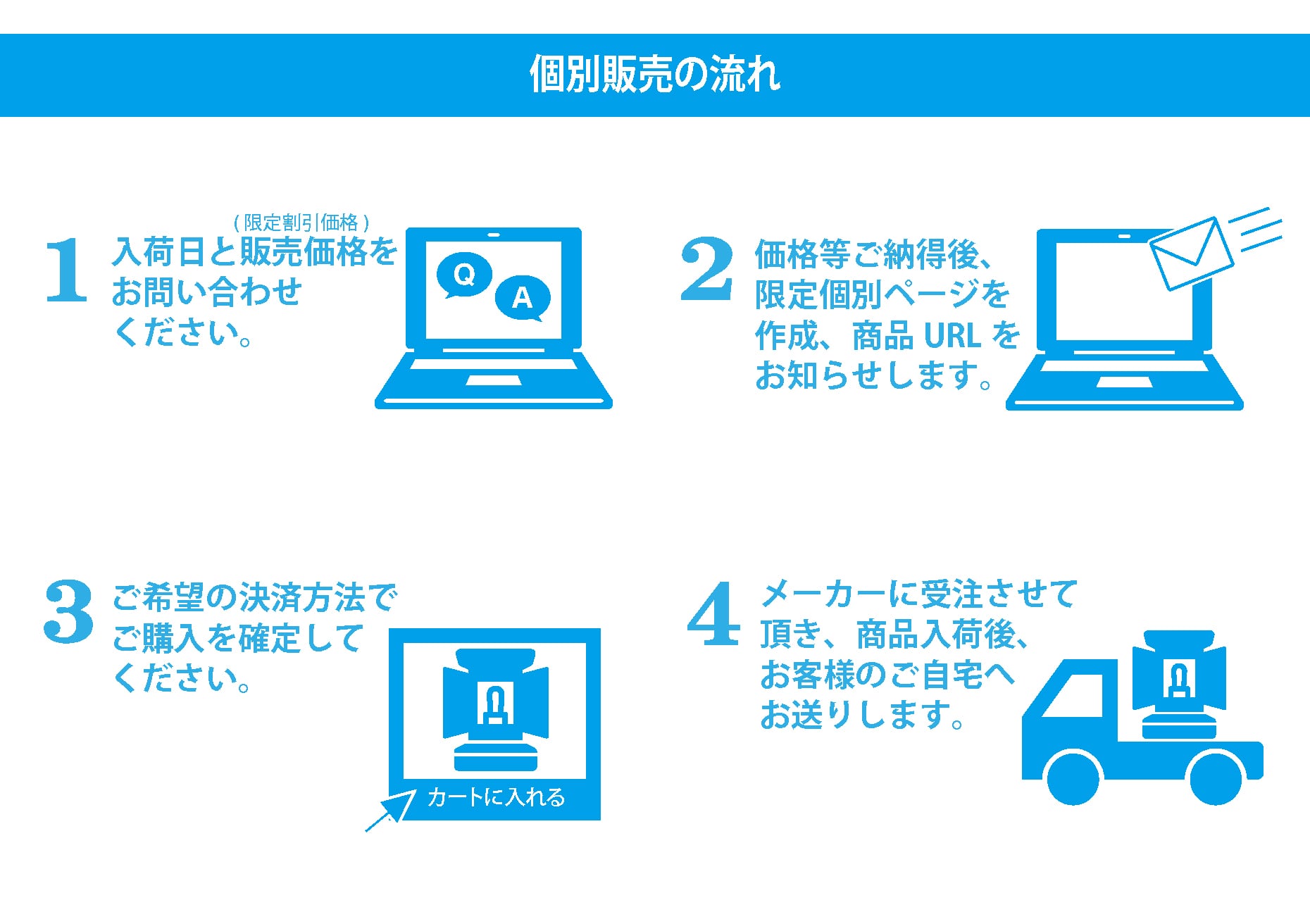 個別販売の流れ

1
（限定割引価格）
入荷日と販売価格をお問い合わせください。

Q
A

2
価格等ご納得後、限定個別ページを作成、商品 URL をお知らせします。

3
ご希望の決済方法でご購入を確定してください。

カートに入れる

4
メーカーに受注させて頂き、商品入荷後、お客様のご自宅へお送りします。