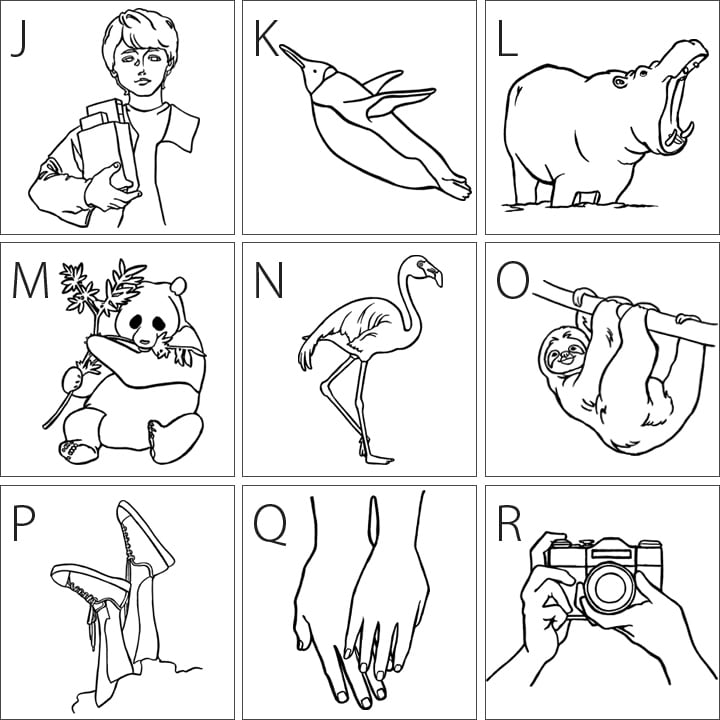 J

K

L

M

N

O

P

Q

R