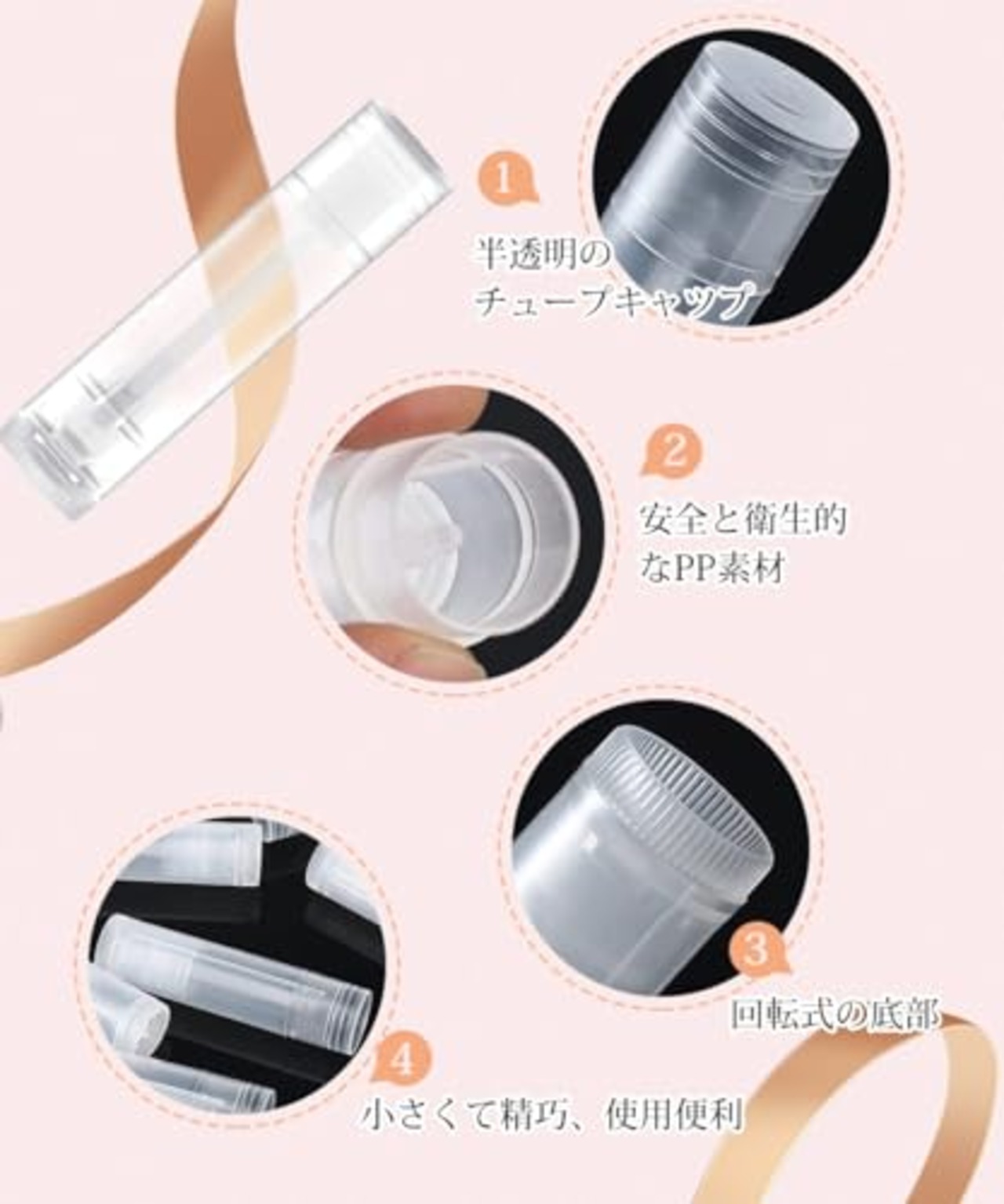 1

半透明の
チューブキャップ

2

安全と衛生的
なPP素材

3

回転式の底部

4

小さくて精巧、使用便利