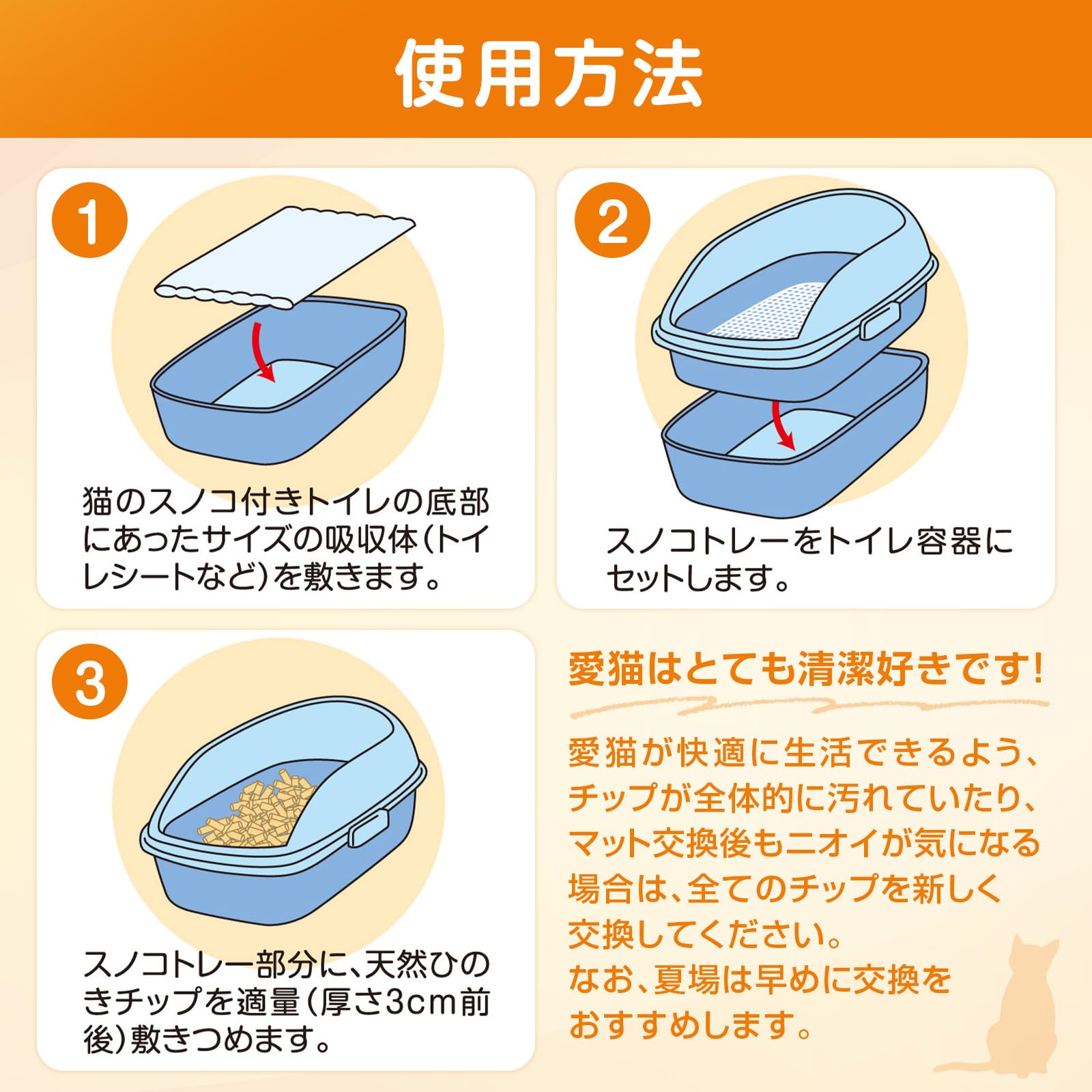 使用方法

1

猫のスノコ付きトイレの底部にあったサイズの吸収体(トイレシートなど)を敷きます。

2

スノコトレーをトイレ容器にセットします。

3

スノコトレー部分に、天然ひのきチップを適量(厚さ3cm前後)敷きつめます。

愛猫はとても清潔好きです!

愛猫が快適に生活できるよう、チップが全体的に汚れていたり、マット交換後もニオイが気になる場合は、全てのチップを新しく交換してください。
なお、夏場は早めに交換をおすすめします。