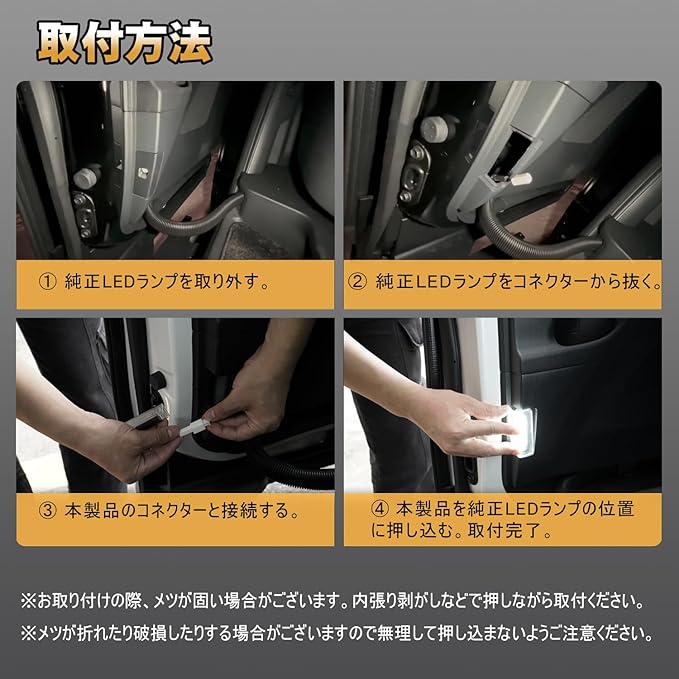 取付方法

① 純正LEDランプを取り外す。

② 純正LEDランプをコネクターから抜く。

③ 本製品のコネクターと接続する。

④ 本製品を純正LEDランプの位置に押し込む。取付完了。

※お取り付けの際、メツが固い場合がございます。内張り剥がしなどで押しながら取付ください。
※メツが折れたり破損したりする場合がございますので無理して押し込まないようご注意ください。