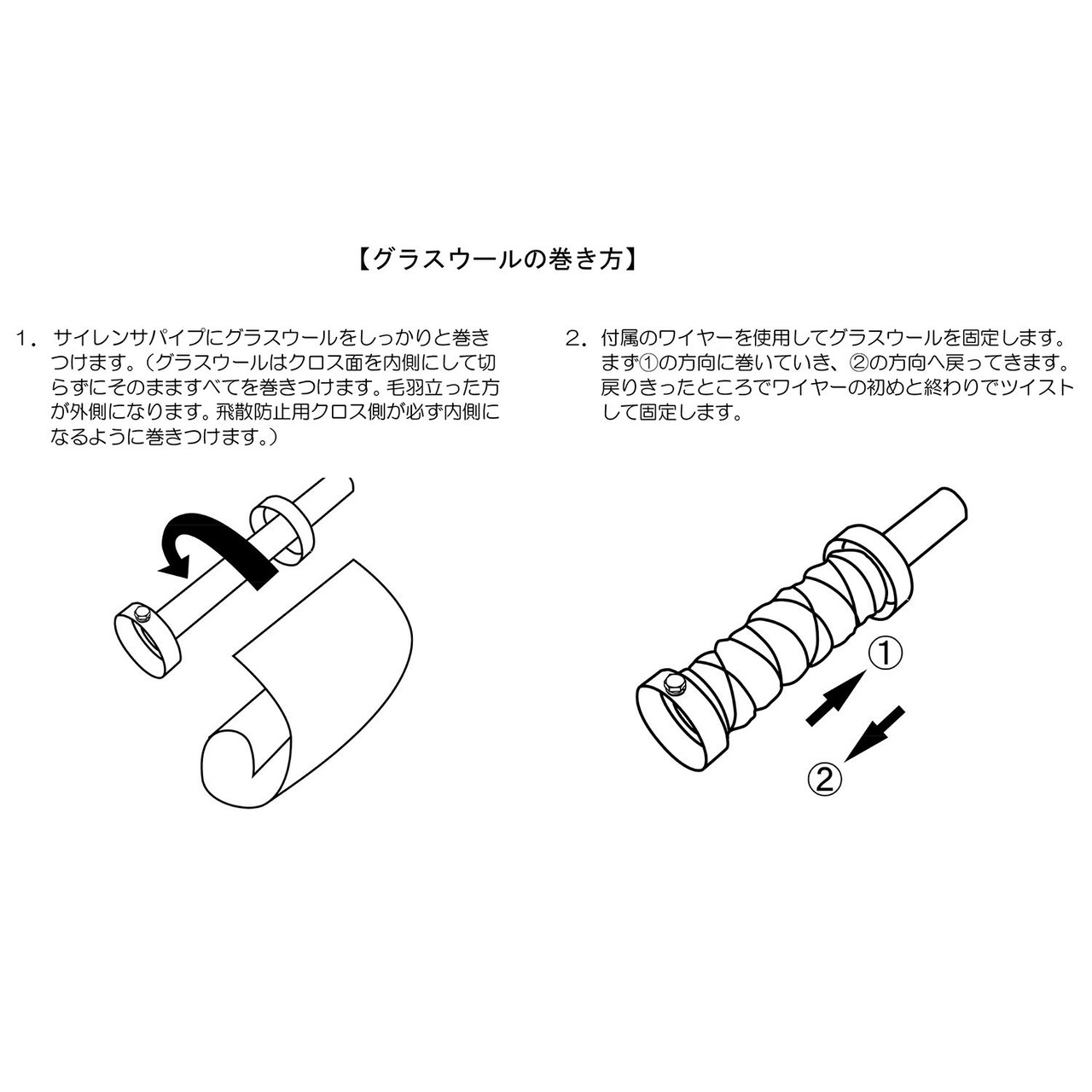 【グラスウールの巻き方】

1．サイレンサパイプにグラスウールをしっかりと巻きつけます。（グラスウールはクロス面を内側にして切らずにそのまますべてを巻きつけます。毛羽立った方が外側になります。飛散防止用クロス側が必ず内側になるように巻きつけます。）

2．付属のワイヤーを使用してグラスウールを固定します。まず①の方向に巻いていき、②の方向へ戻ってきます。戻りきったところでワイヤーの初めと終わりでツイストして固定します。

①

②