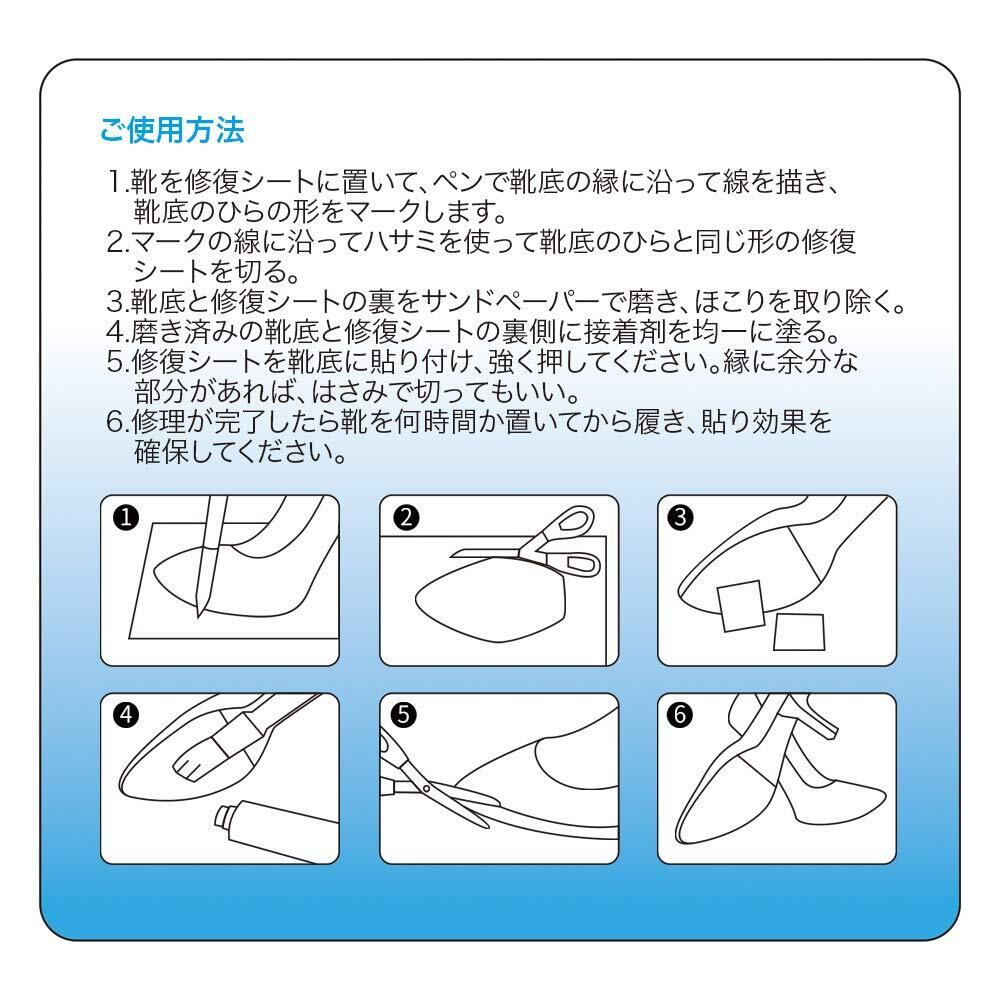 ご使用方法

1.靴を修復シートに置いて、ペンで靴底の縁に沿って線を描き、靴底のひらの形をマークします。
2.マークの線に沿ってハサミを使って靴底のひらと同じ形の修復シートを切る。
3.靴底と修復シートの裏をサンドペーパーで磨き、ほこりを取り除く。
4.磨き済みの靴底と修復シートの裏側に接着剤を均一に塗る。
5.修復シートを靴底に貼り付け、強く押してください。縁に余分な部分があれば、はさみで切ってもいい。
6.修理が完了したら靴を何時間か置いてから履き、貼り効果を確保してください。

❶

❷

❸

❹

❺

❻