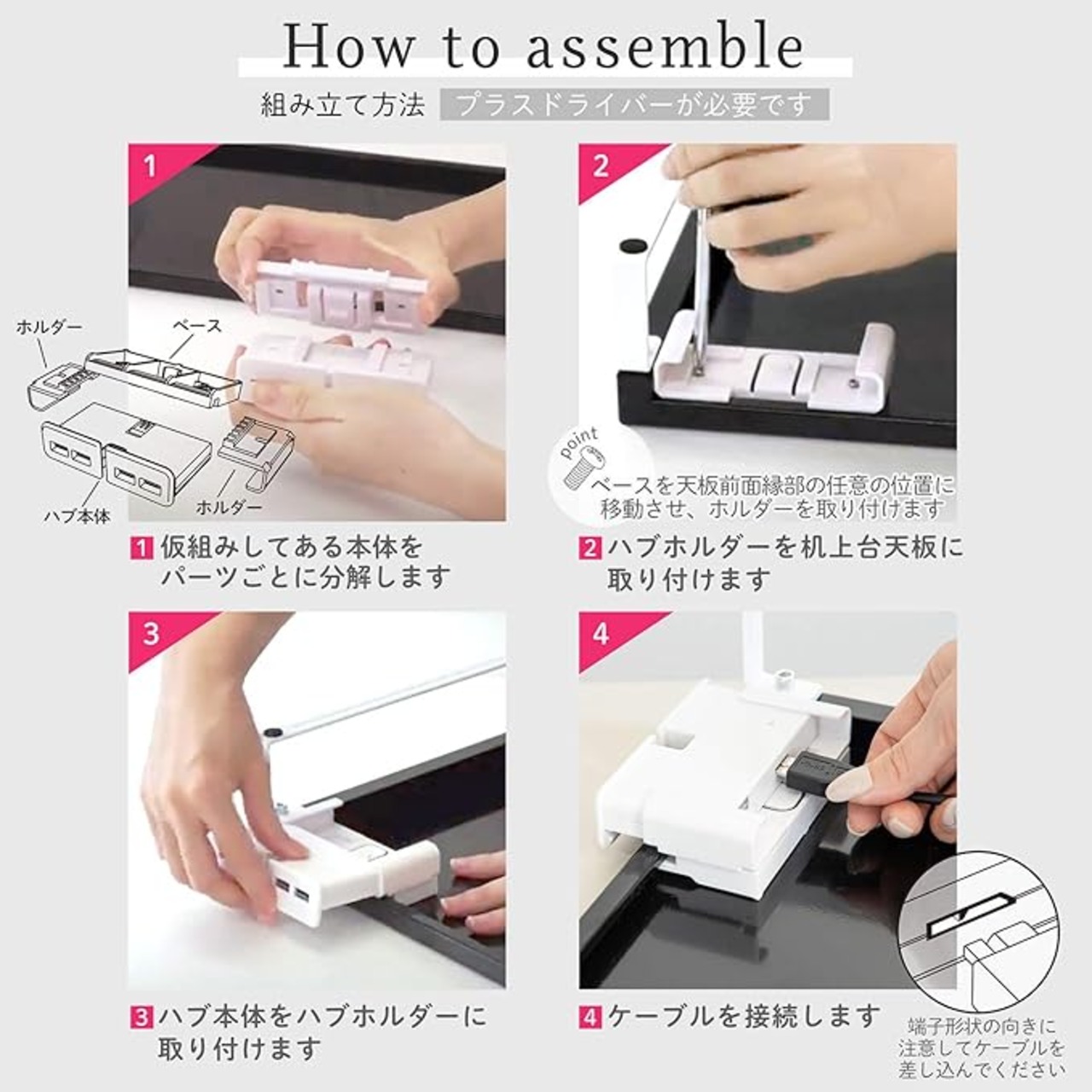 How to assemble

組み立て方法 プラスドライバーが必要です

1

ホルダー
ベース
ハブ本体
ホルダー

1 仮組みしてある本体をパーツごとに分解します

2

point
ベースを天板前面縁部の任意の位置に移動させ、ホルダーを取り付けます

2 ハブホルダーを机上台天板に取り付けます

3

3 ハブ本体をハブホルダーに取り付けます

4

4 ケーブルを接続します

端子形状の向きに注意してケーブルを差し込んでください