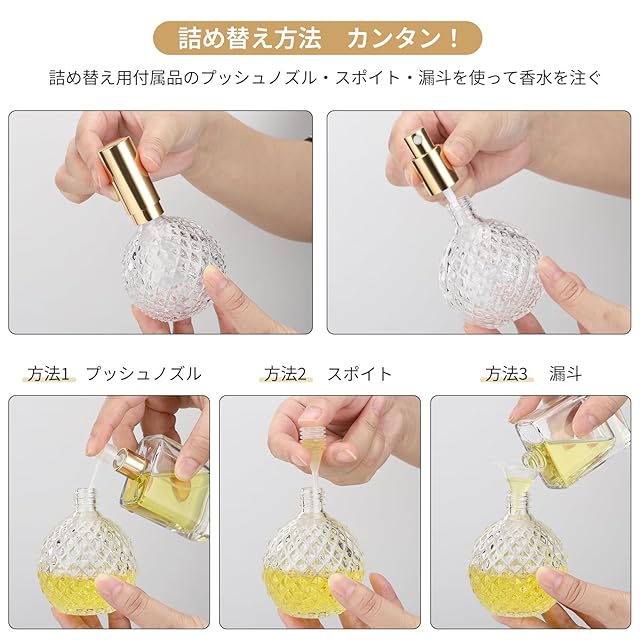 詰め替え方法　カンタン！

詰め替え用付属品のプッシュノズル・スポイト・漏斗を使って香水を注ぐ

方法1　プッシュノズル

方法2　スポイト

方法3　漏斗