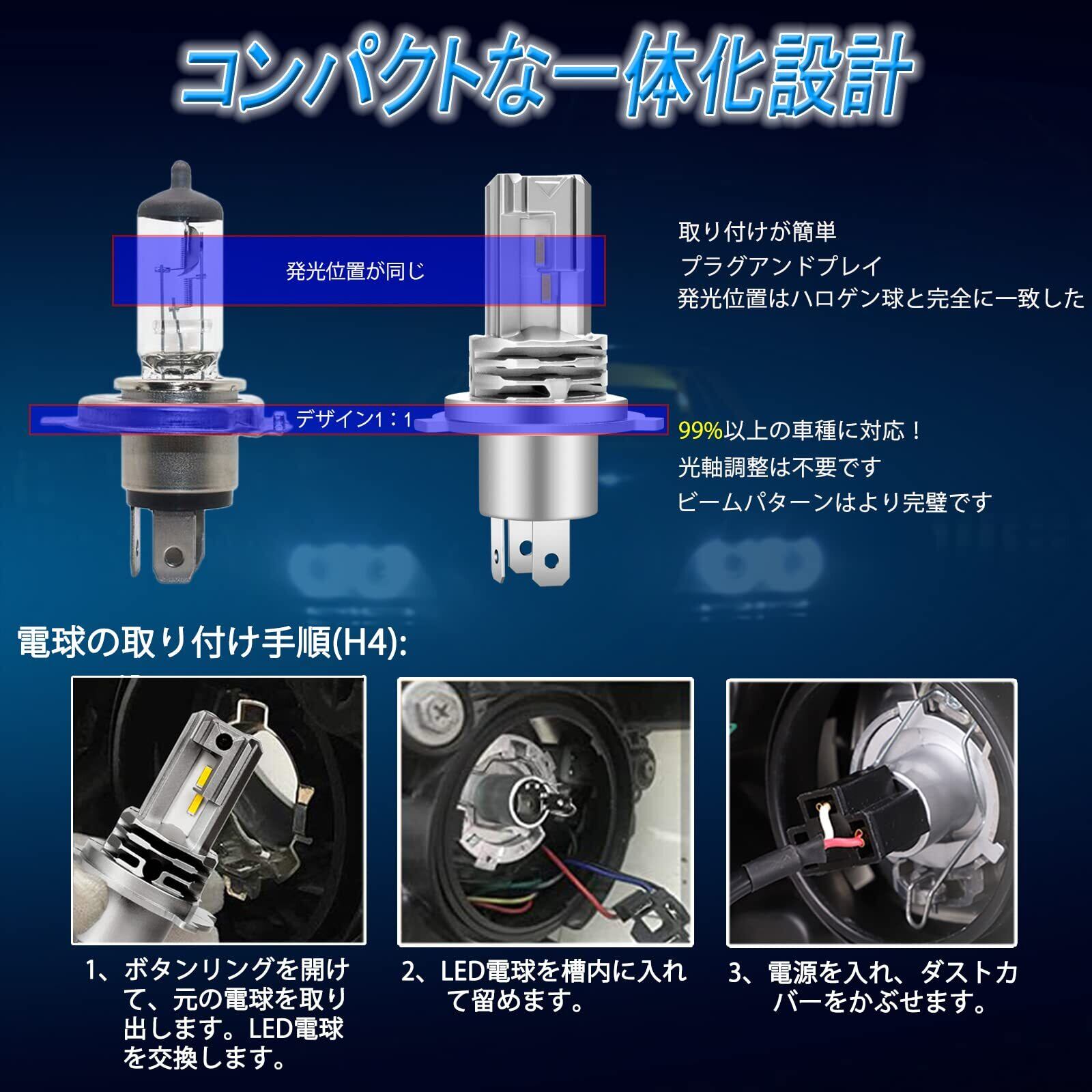 コンパクトな一体化設計

発光位置が同じ

デザイン1：1

取り付けが簡単
プラグアンドプレイ
発光位置はハロゲン球と完全に一致した

99%以上の車種に対応！
光軸調整は不要です
ビームパターンはより完璧です

電球の取り付け手順(H4):

1、ボタンリングを開けて、元の電球を取り出します。LED電球を交換します。

2、LED電球を槽内に入れて留めます。

3、電源を入れ、ダストカバーをかぶせます。