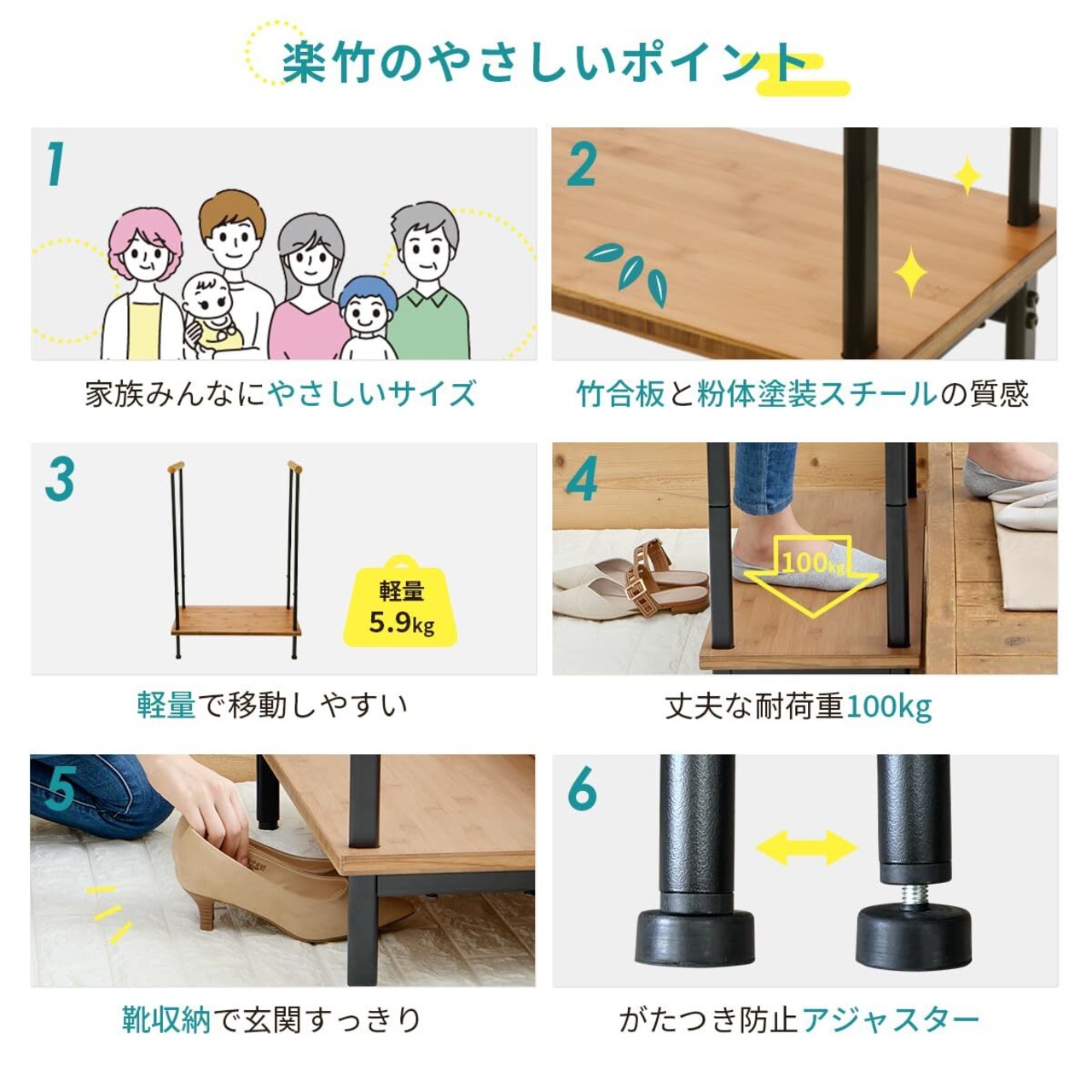 楽竹のやさしいポイント

1

家族みんなにやさしいサイズ

2

竹合板と粉体塗装スチールの質感

3

軽量
5.9kg

軽量で移動しやすい

4

100kg

丈夫な耐荷重100kg

5

靴収納で玄関すっきり

6

がたつき防止アジャスター