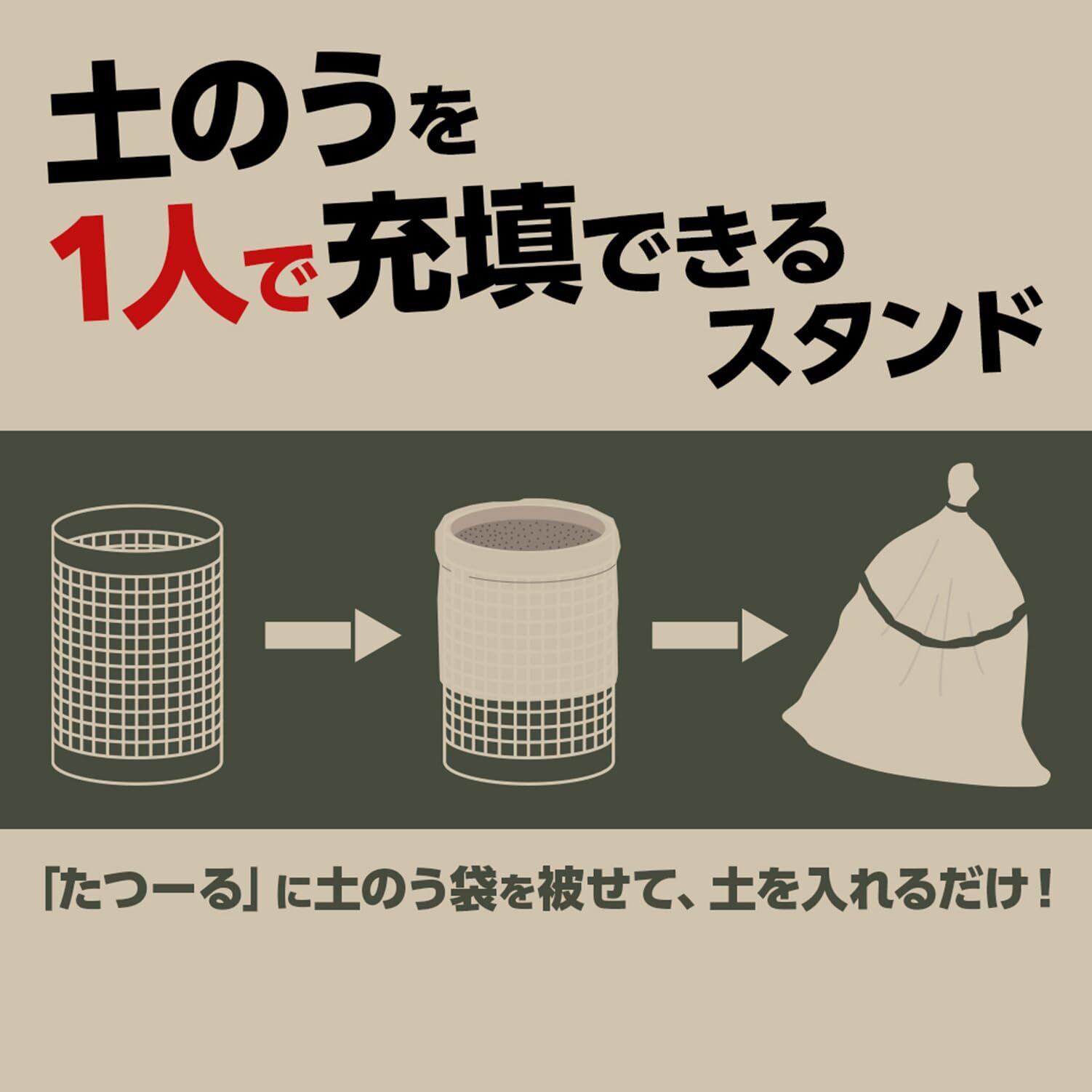 土のうを
1人で充填できる
スタンド

「たつーる」に土のう袋を被せて、土を入れるだけ！