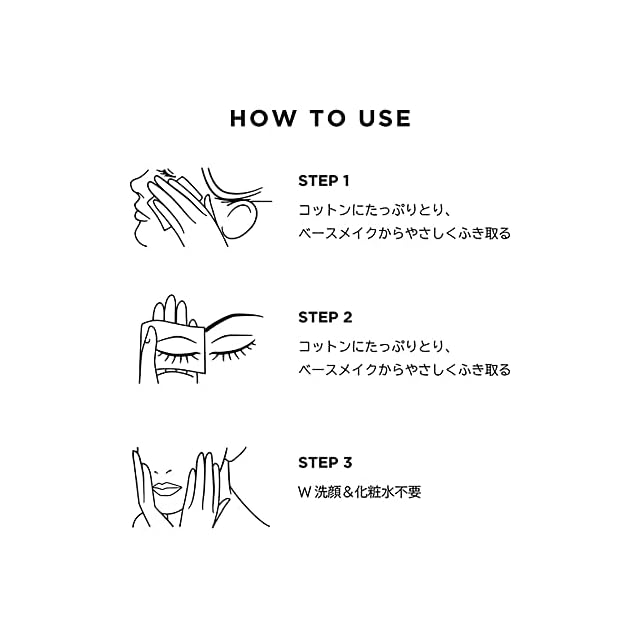 HOW TO USE

STEP 1
コットンにたっぷりとり、
ベースメイクからやさしくふき取る

STEP 2
コットンにたっぷりとり、
ベースメイクからやさしくふき取る

STEP 3
W 洗顔＆化粧水不要