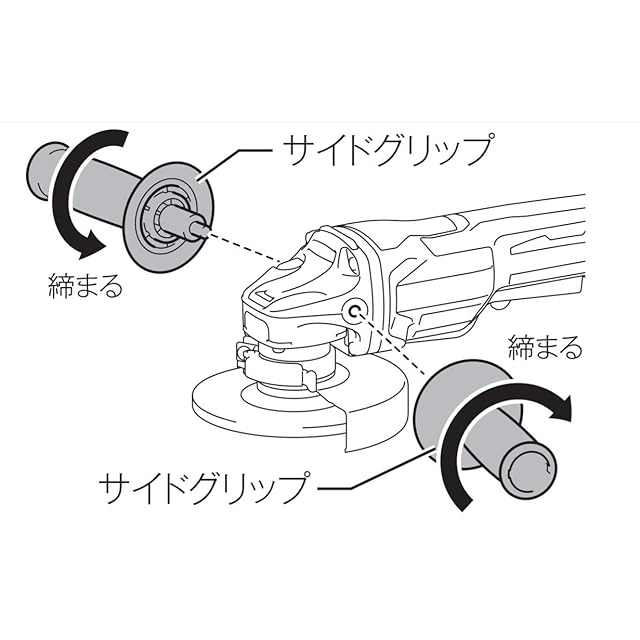 サイドグリップ

締まる

締まる

サイドグリップ