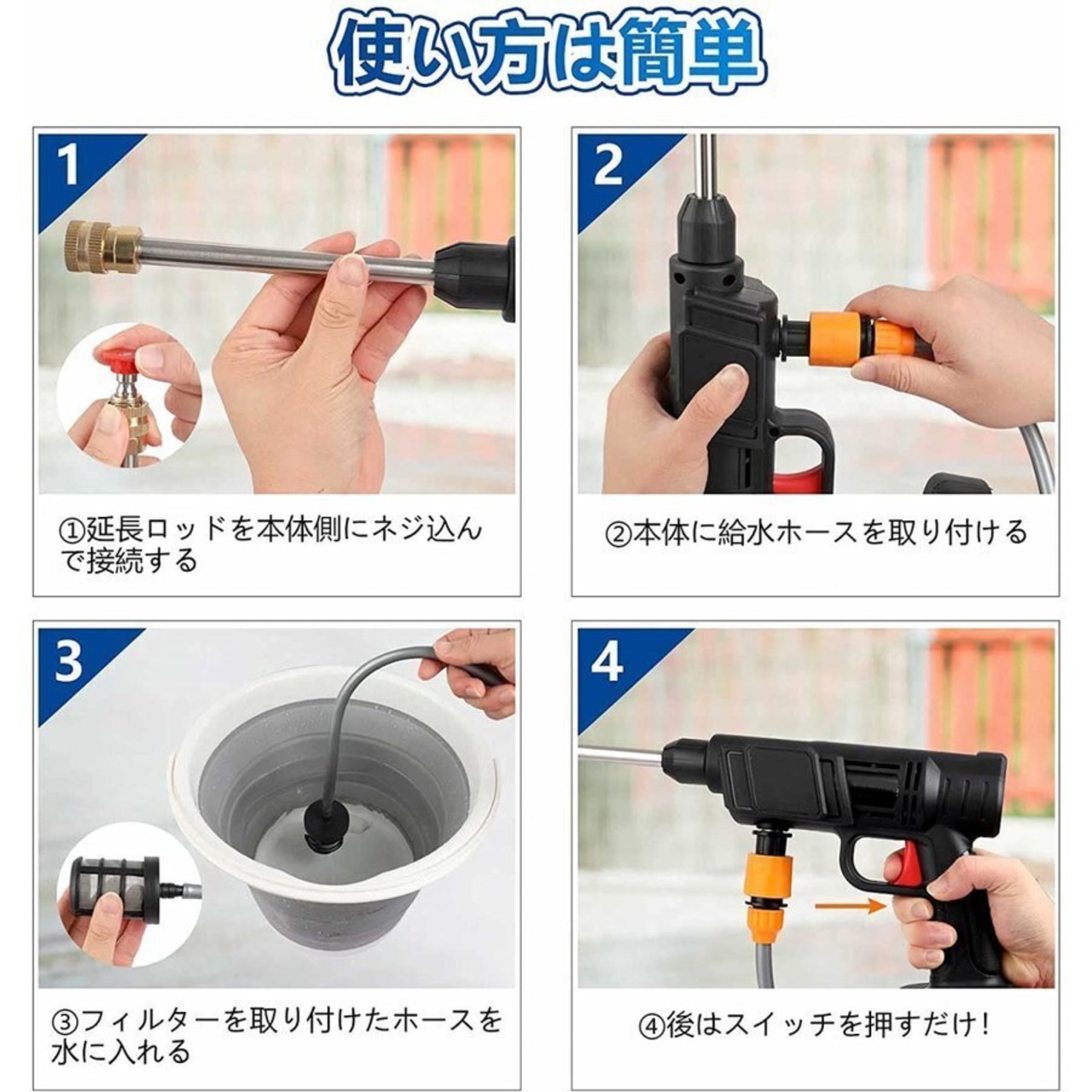 使い方は簡単

1

①延長ロッドを本体側にネジ込んで接続する

2

②本体に給水ホースを取り付ける

3

③フィルターを取り付けたホースを水に入れる

4

④後はスイッチを押すだけ!