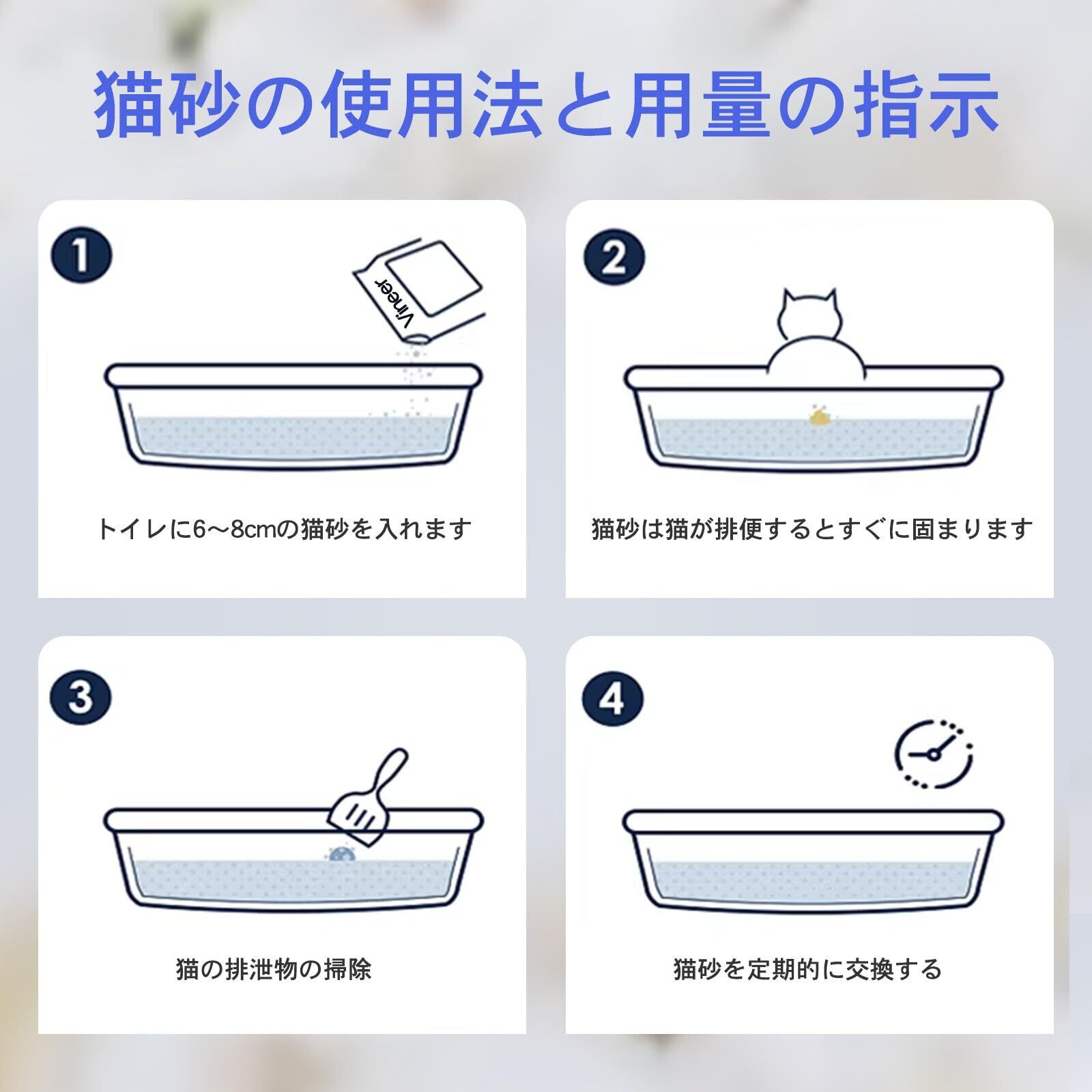 猫砂の使用法と用量の指示

1

Vineer

トイレに6～8cmの猫砂を入れます

2

猫砂は猫が排便するとすぐに固まります

3

猫の排泄物の掃除

4

猫砂を定期的に交換する