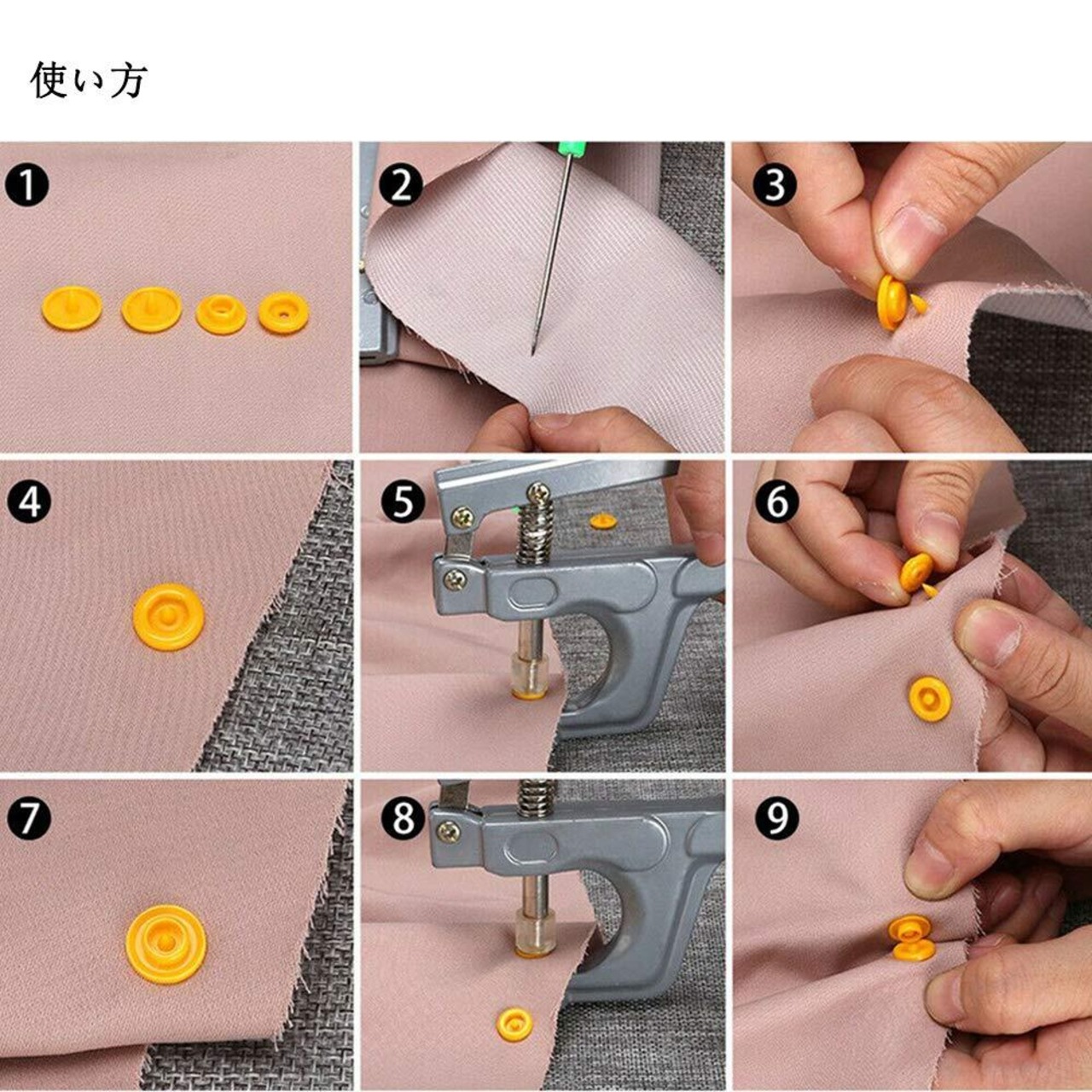 使い方

1

2

3

4

5

6

7

8

9