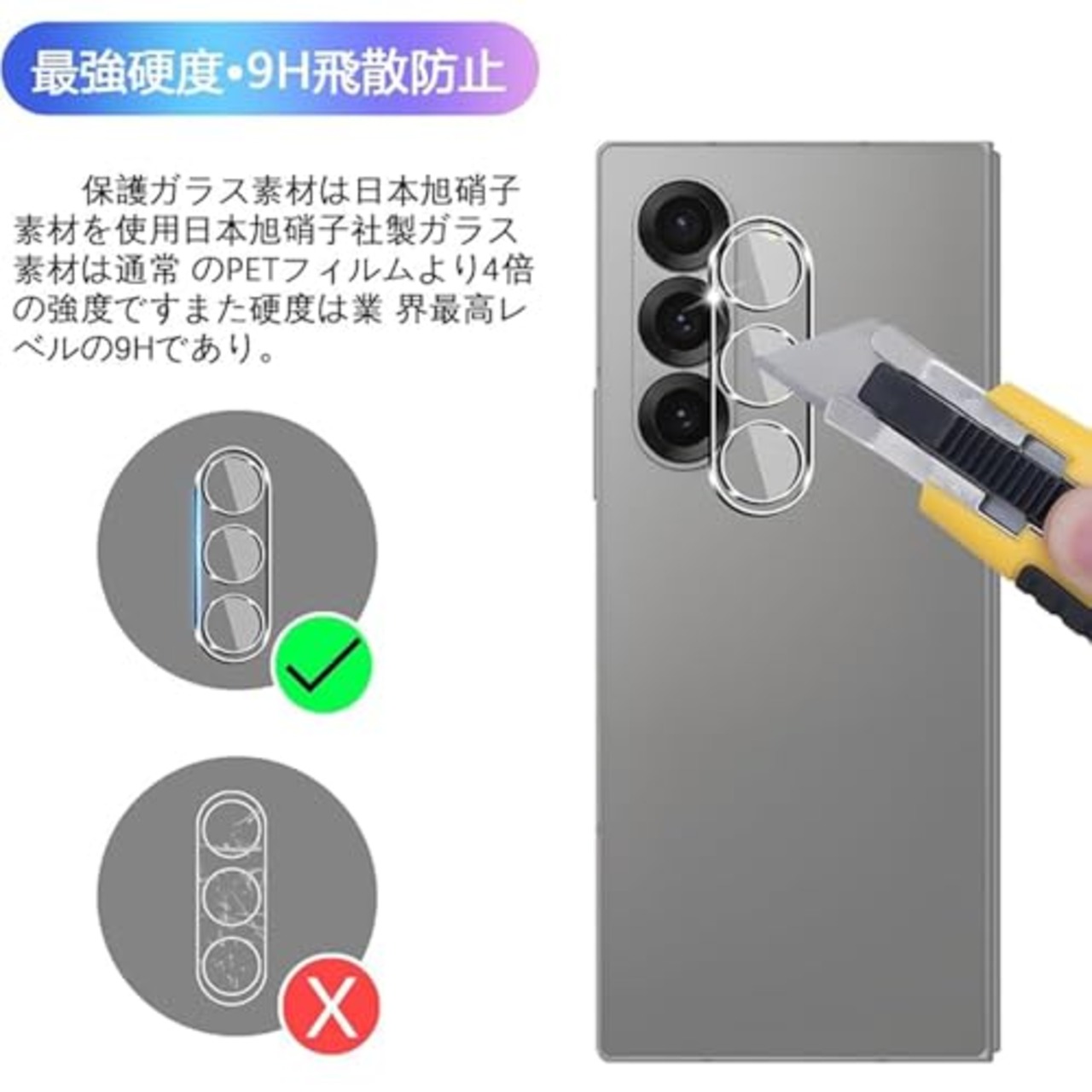 最強硬度•9H飛散防止

保護ガラス素材は日本旭硝子素材を使用日本旭硝子社製ガラス素材は通常 のPETフィルムより4倍の強度ですまた硬度は業 界最高レベルの9Hであり。

X