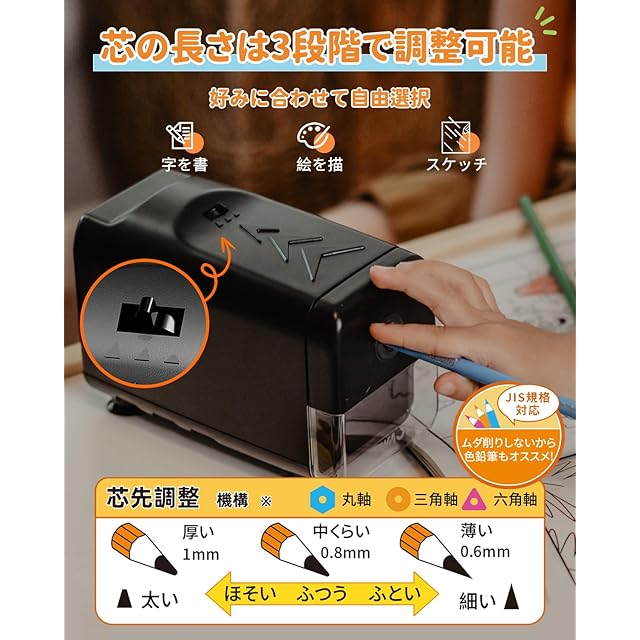 芯の長さは3段階で調整可能

好みに合わせて自由選択

字を書　絵を描　スケッチ

JIS規格対応

ムダ削りしないから色鉛筆もオススメ!

芯先調整　機構 ※　丸軸　三角軸　六角軸

厚い 1mm　中くらい 0.8mm　薄い 0.6mm

太い　ほそい　ふつう　ふとい　細い