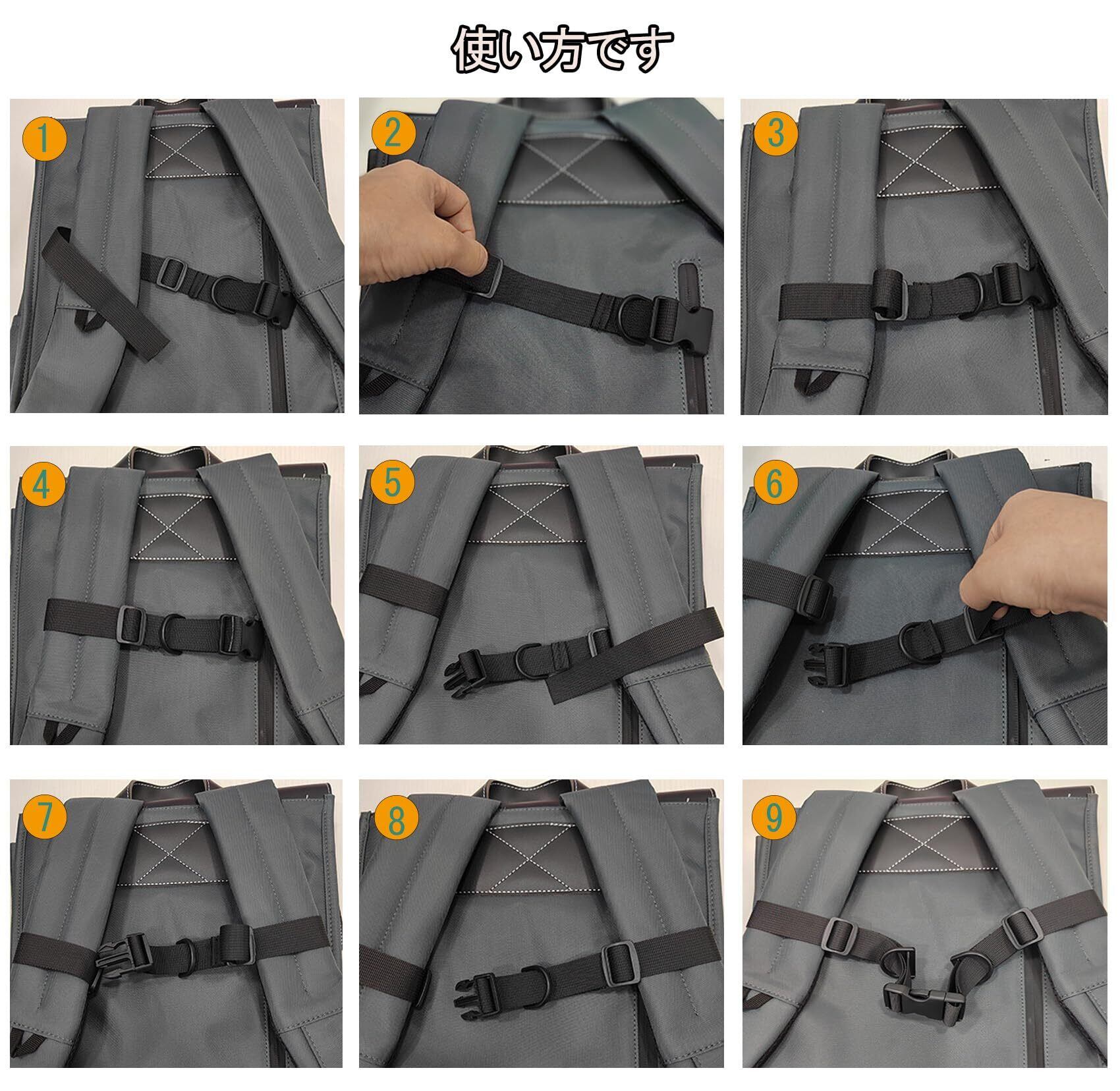 使い方です

1

2

3

4

5

6

7

8

9