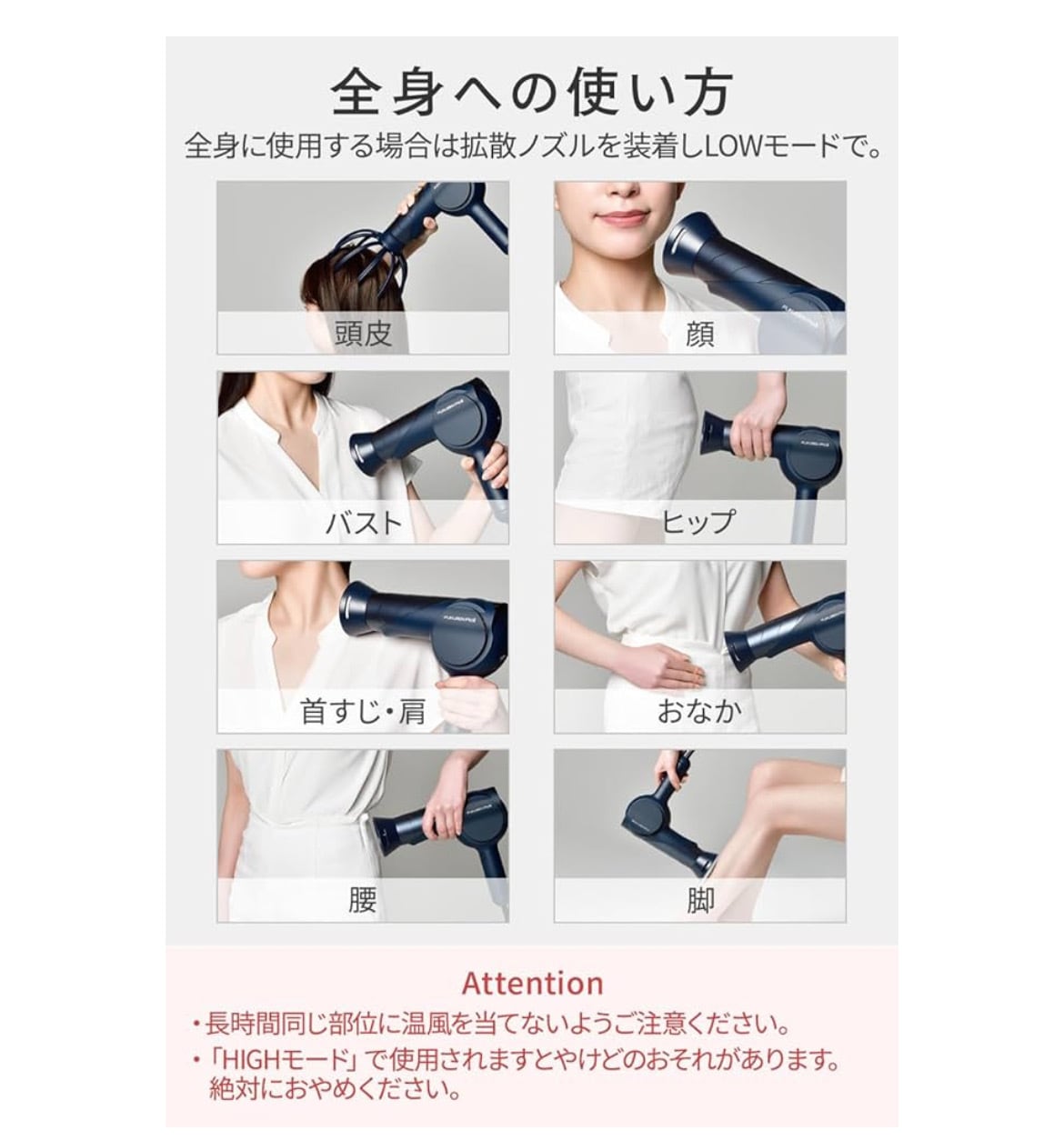 全身への使い方

全身に使用する場合は拡散ノズルを装着しLOWモードで。

頭皮

顔

バスト

ヒップ

首すじ・肩

おなか

腰

脚

Attention

・長時間同じ部位に温風を当てないようご注意ください。

・「HIGHモード」で使用されますとやけどのおそれがあります。絶対におやめください。