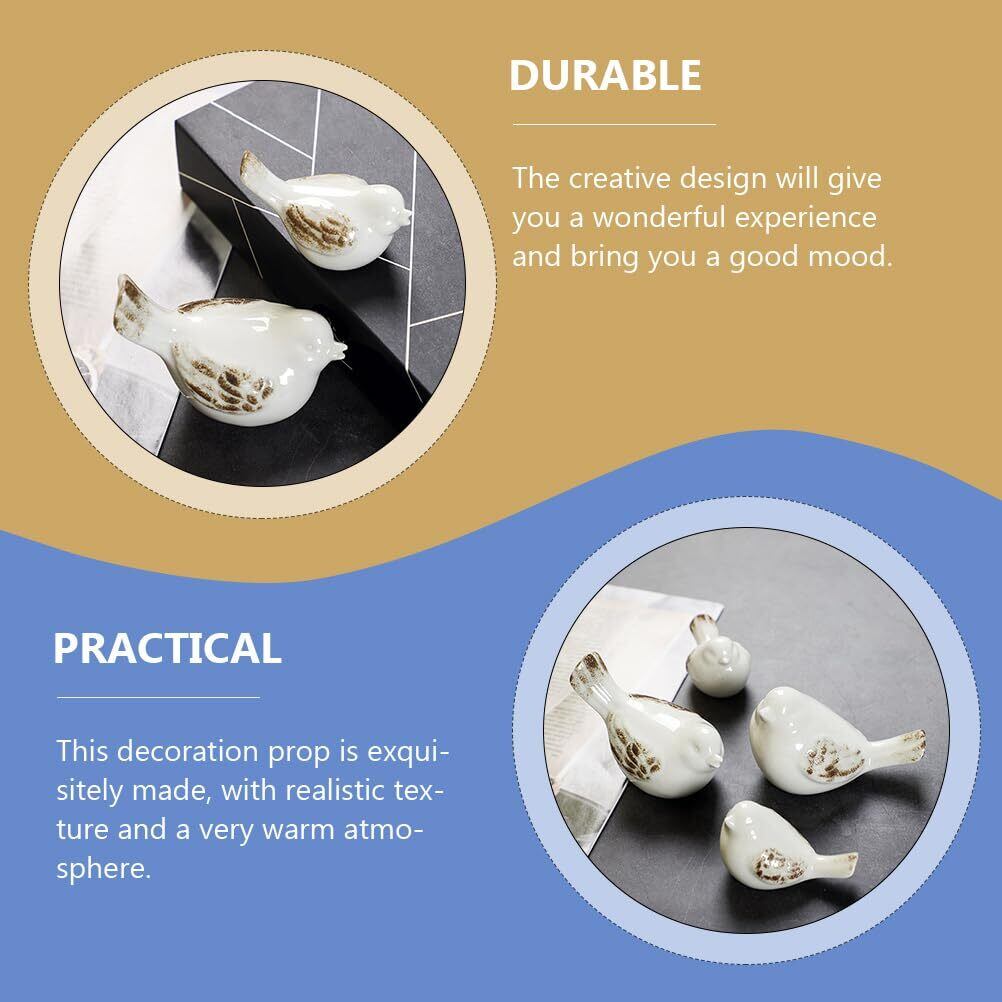 DURABLE

The creative design will give you a wonderful experience and bring you a good mood.

PRACTICAL

This decoration prop is exquisitely made, with realistic texture and a very warm atmosphere.