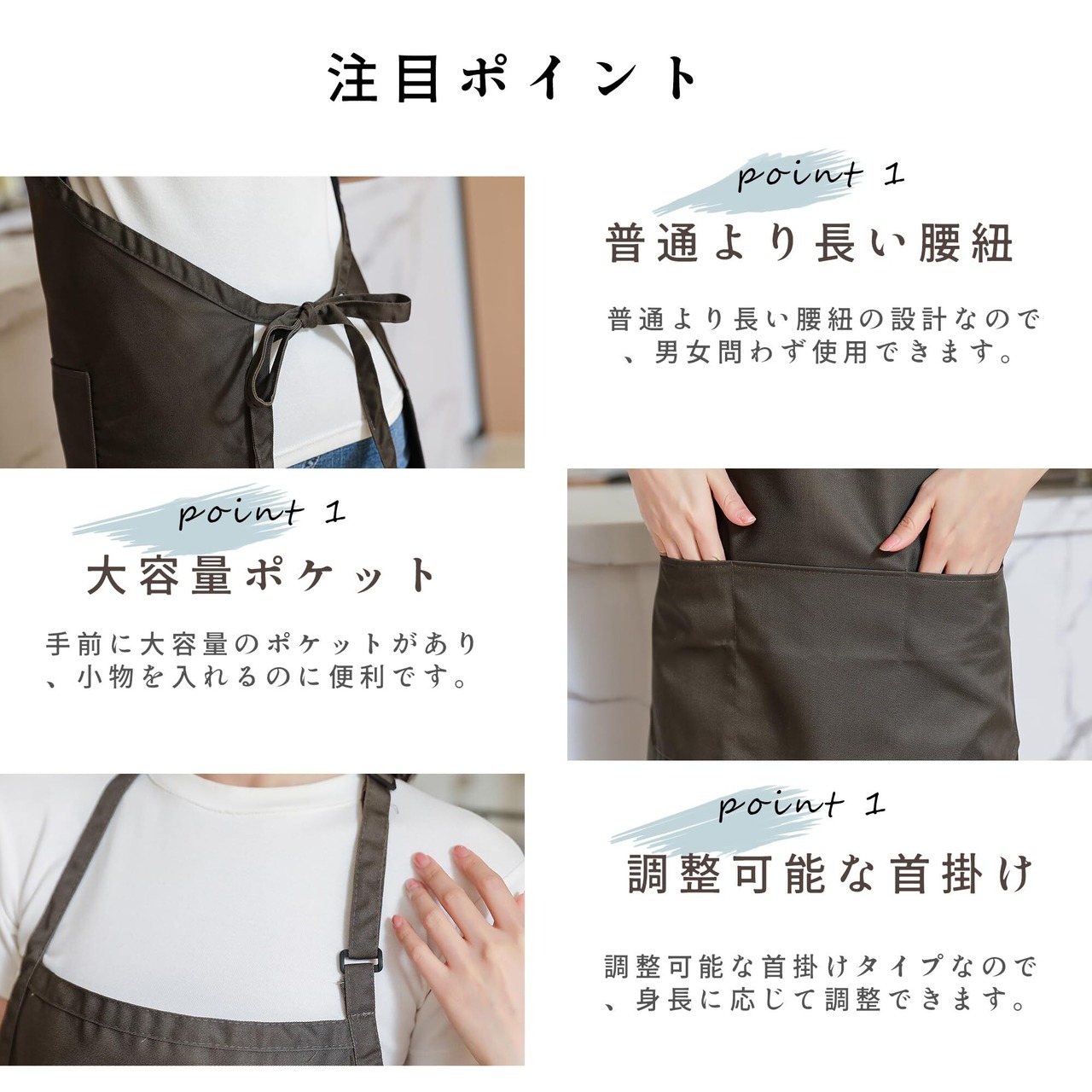 注目ポイント

point 1

普通より長い腰紐

普通より長い腰紐の設計なので、男女問わず使用できます。

point 1

大容量ポケット

手前に大容量のポケットがあり、小物を入れるのに便利です。

point 1

調整可能な首掛け

調整可能な首掛けタイプなので、身長に応じて調整できます。