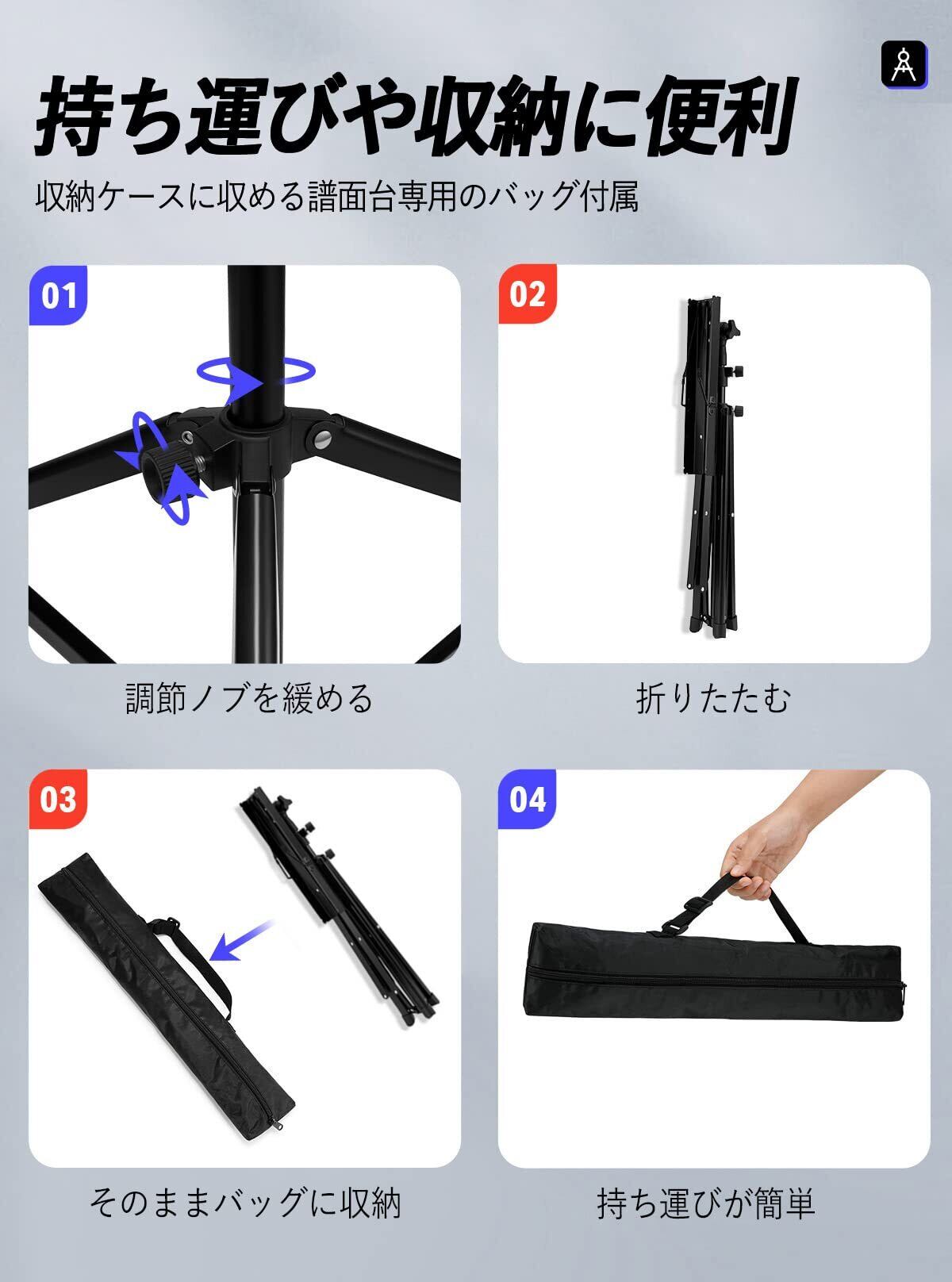 持ち運びや収納に便利

収納ケースに収める譜面台専用のバッグ付属

01

調節ノブを緩める

02

折りたたむ

03

そのままバッグに収納

04

持ち運びが簡単