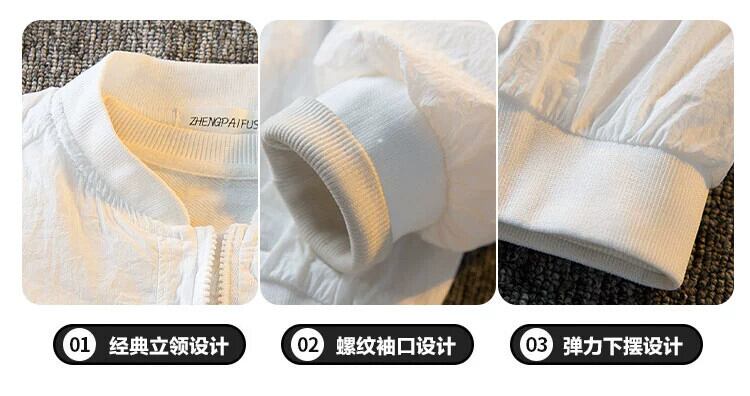 ZHENGPAIFUS

01 经典立领设计

02 螺纹袖口设计

03 弹力下摆设计