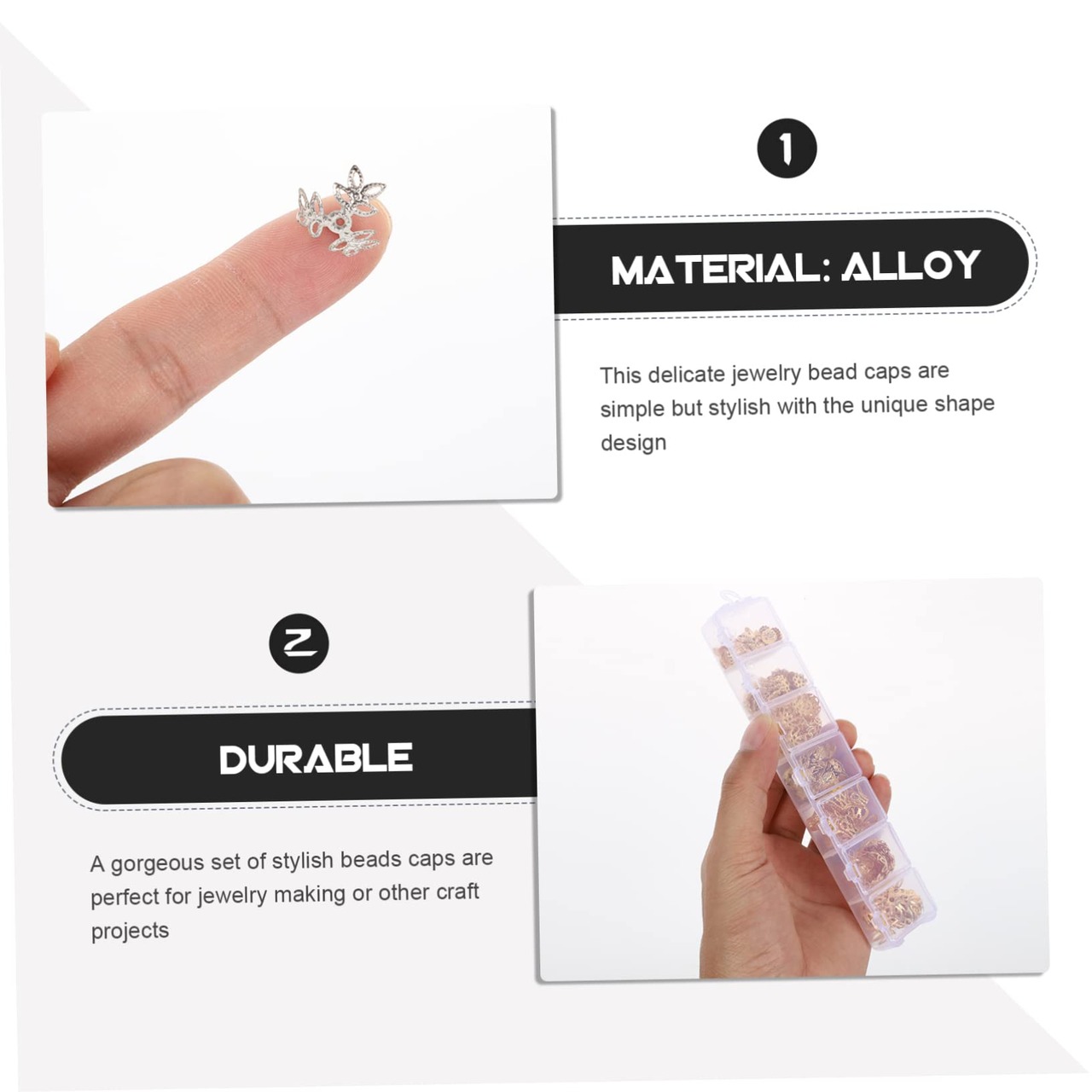 1

MATERIAL: ALLOY

This delicate jewelry bead caps are simple but stylish with the unique shape design

2

DURABLE

A gorgeous set of stylish beads caps are perfect for jewelry making or other craft projects