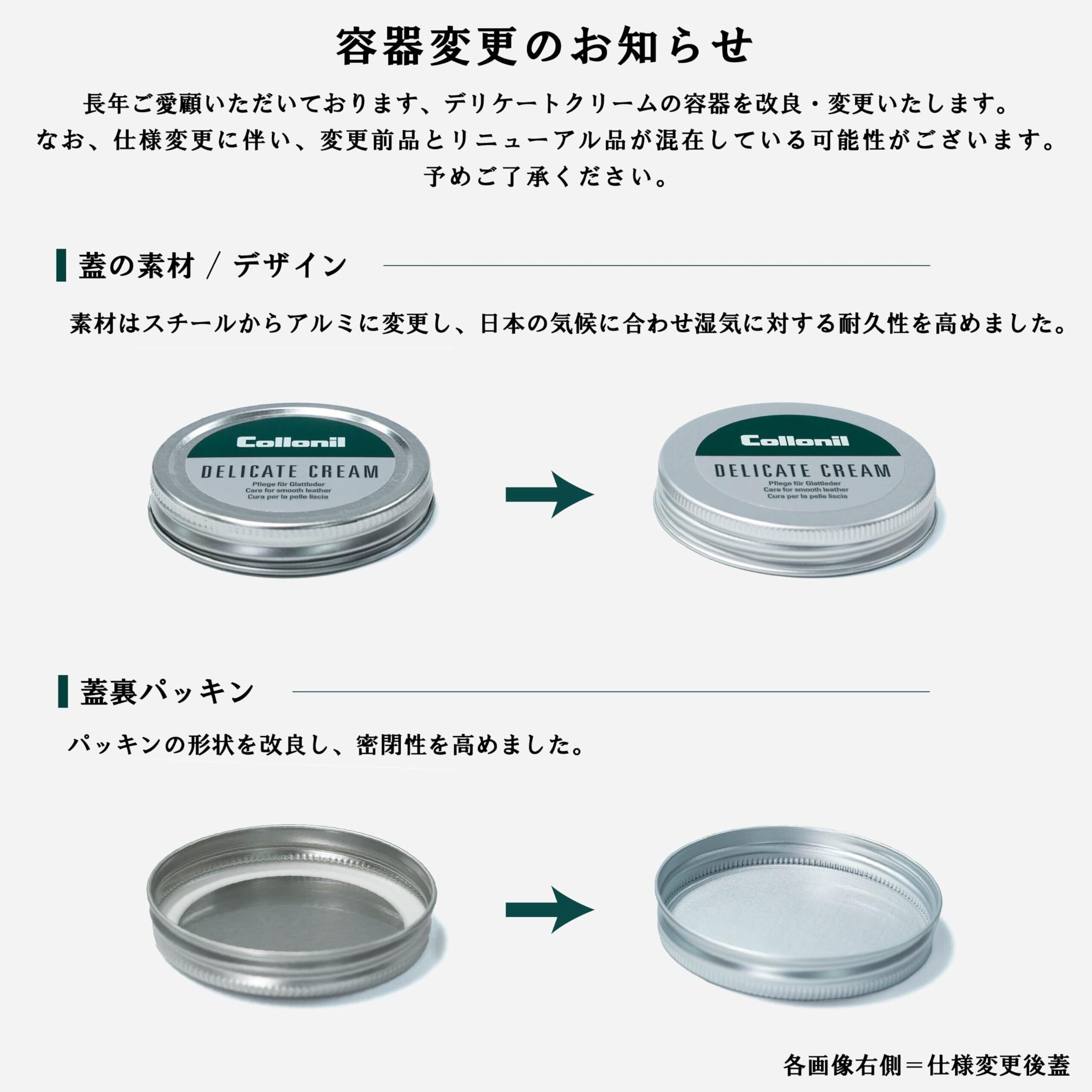 容器変更のお知らせ

長年ご愛顧いただいております、デリケートクリームの容器を改良・変更いたします。
なお、仕様変更に伴い、変更前品とリニューアル品が混在している可能性がございます。
予めご了承ください。

蓋の素材 / デザイン

素材はスチールからアルミに変更し、日本の気候に合わせ湿気に対する耐久性を高めました。

Collonil
DELICATE CREAM
Pflege für Glattleder
Care for smooth leather
Cura per la pelle liscia

Collonil
DELICATE CREAM
Pflege für Glattleder
Care for smooth leather
Cura per la pelle liscia

蓋裏パッキン

パッキンの形状を改良し、密閉性を高めました。

各画像右側＝仕様変更後蓋