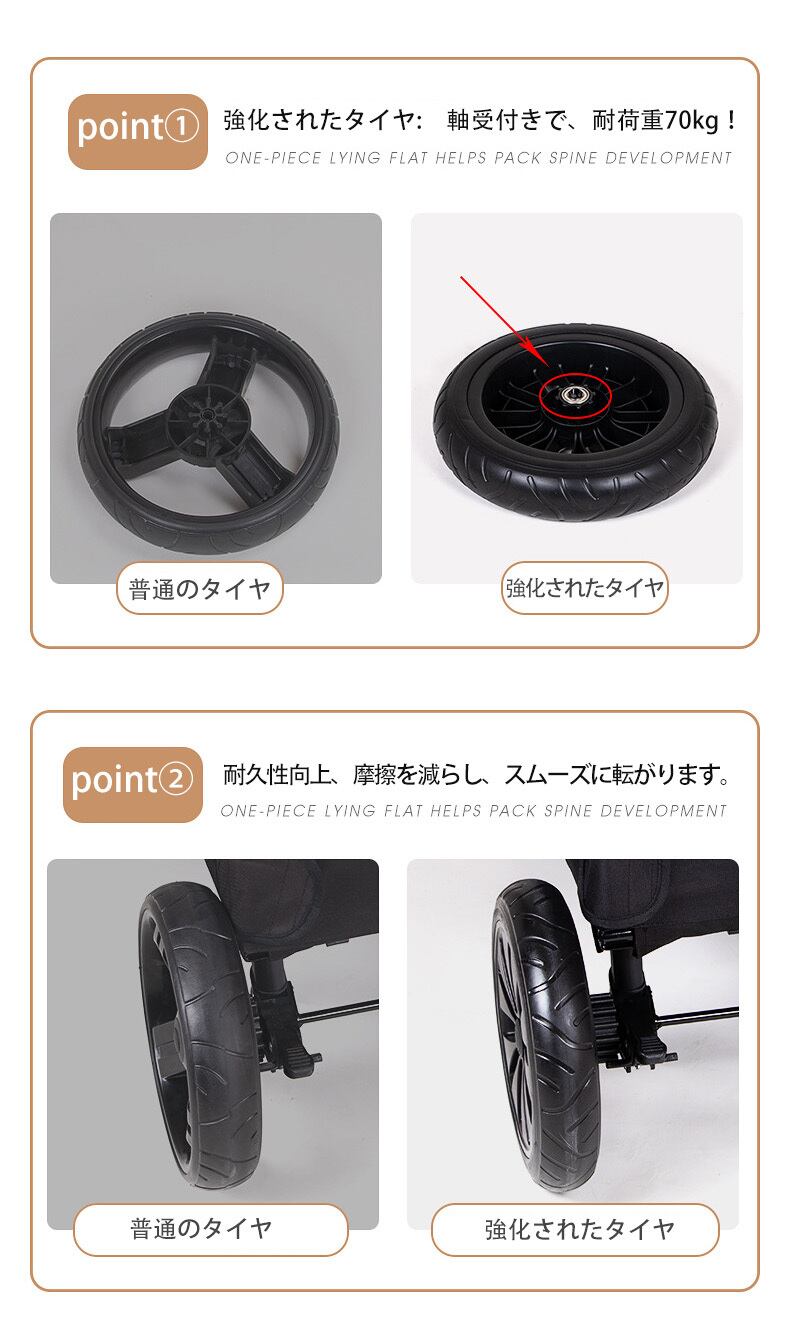 point①

強化されたタイヤ: 軸受付きで、耐荷重70kg！

ONE-PIECE LYING FLAT HELPS PACK SPINE DEVELOPMENT

普通のタイヤ

強化されたタイヤ

point②

耐久性向上、摩擦を減らし、スムーズに転がります。

ONE-PIECE LYING FLAT HELPS PACK SPINE DEVELOPMENT

普通のタイヤ

強化されたタイヤ