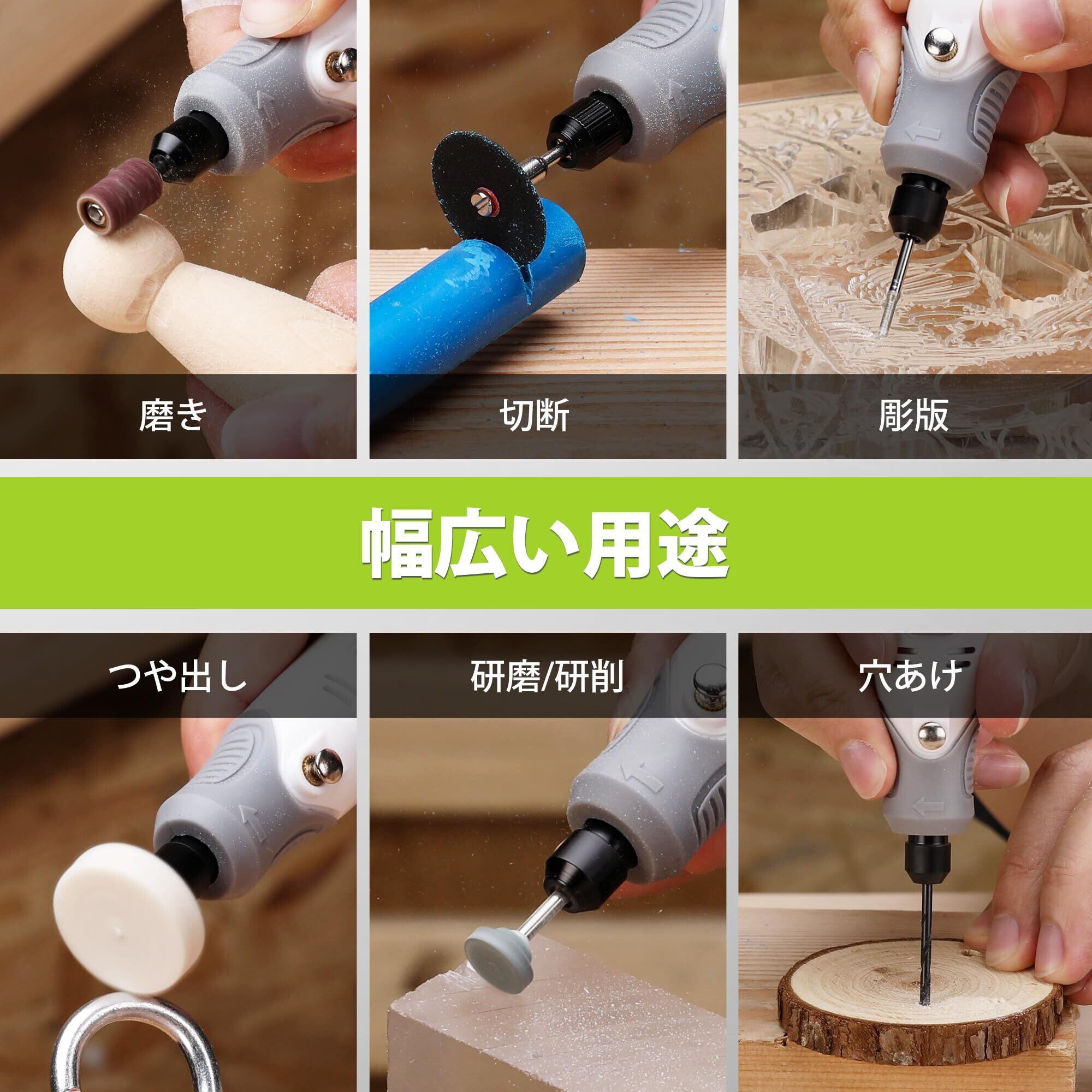 磨き

切断

彫版

幅広い用途

つや出し

研磨/研削

穴あけ