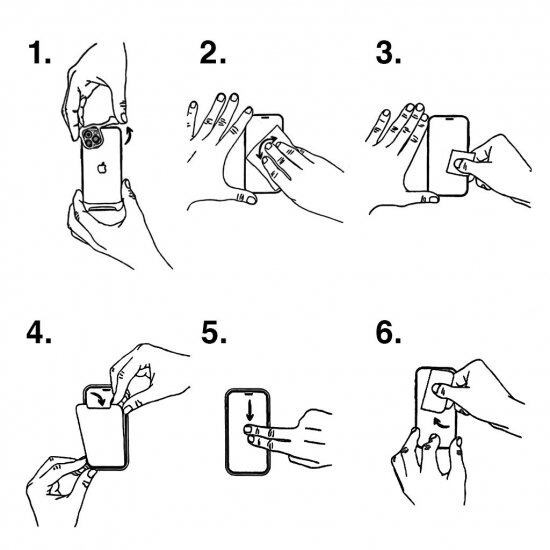 1.

2.

3.

4.

5.

6.