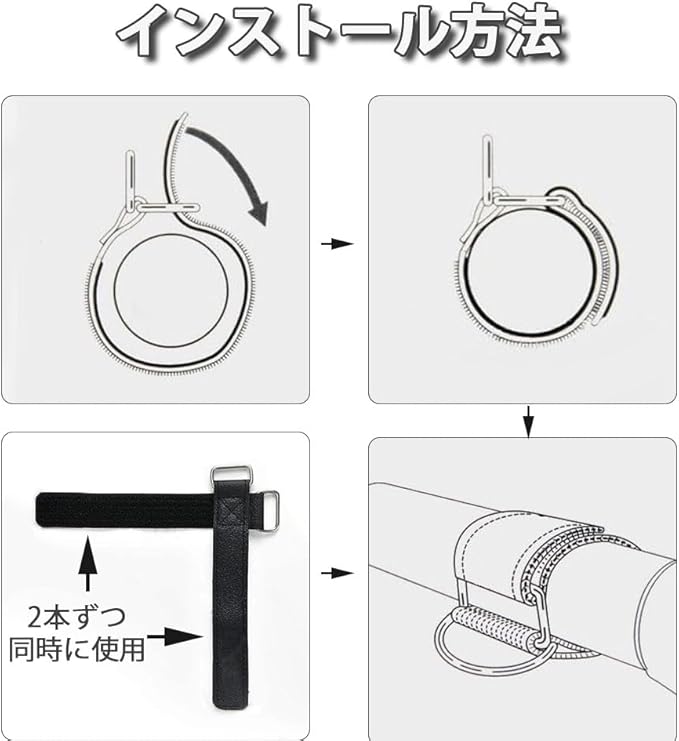 インストール方法

2本ずつ
同時に使用