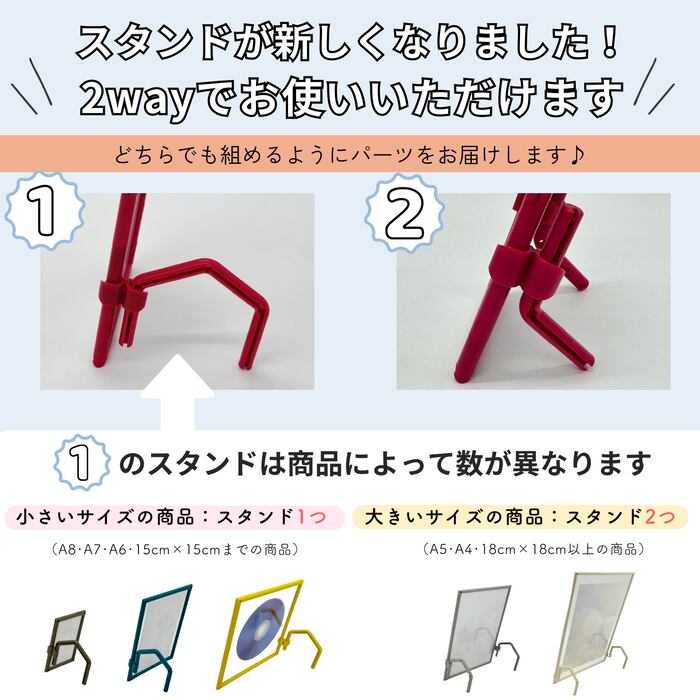 スタンドが新しくなりました！
2wayでお使いいただけます

どちらでも組めるようにパーツをお届けします♪

1

2

1 のスタンドは商品によって数が異なります

小さいサイズの商品：スタンド1つ

（A8･A7･A6･15cm×15cmまでの商品）

大きいサイズの商品：スタンド2つ

（A5･A4･18cm×18cm以上の商品）