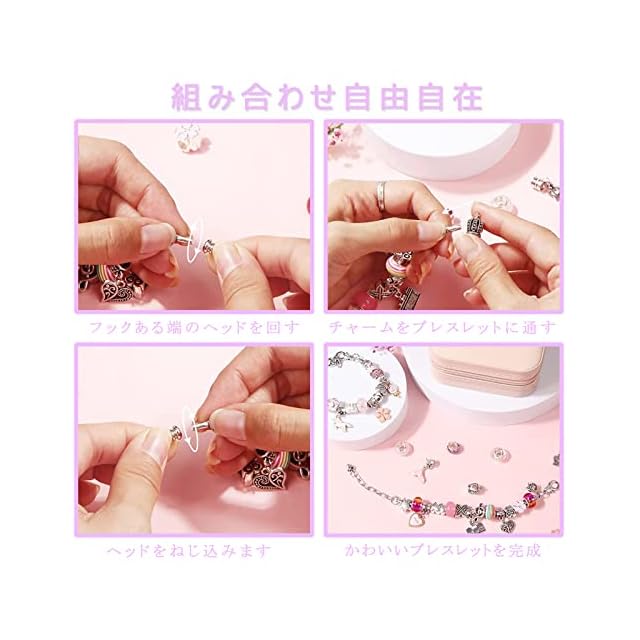 組み合わせ自由自在

フックある端のヘッドを回す

チャームをブレスレットに通す

ヘッドをねじ込みます

かわいいブレスレットを完成