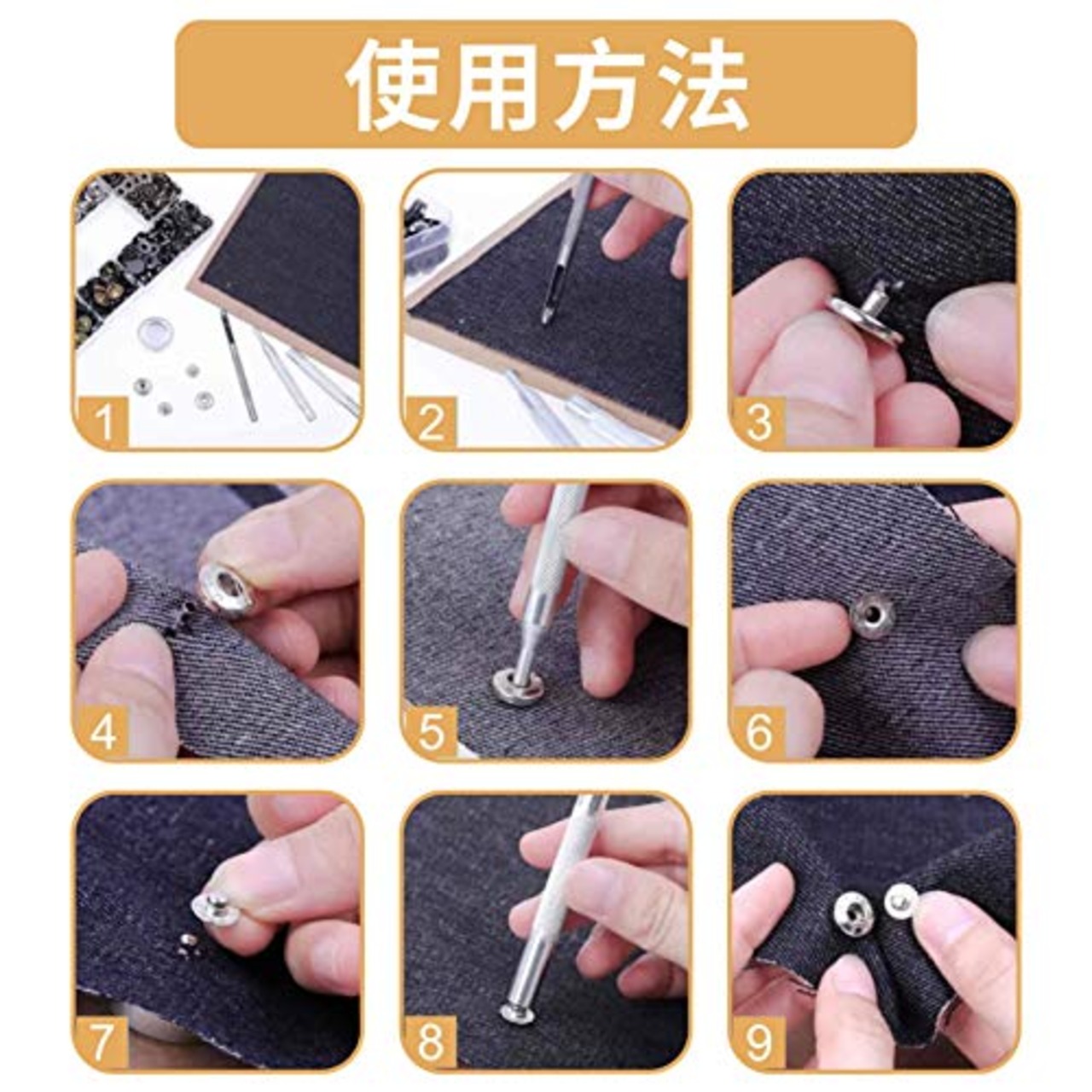 使用方法

1

2

3

4

5

6

7

8

9