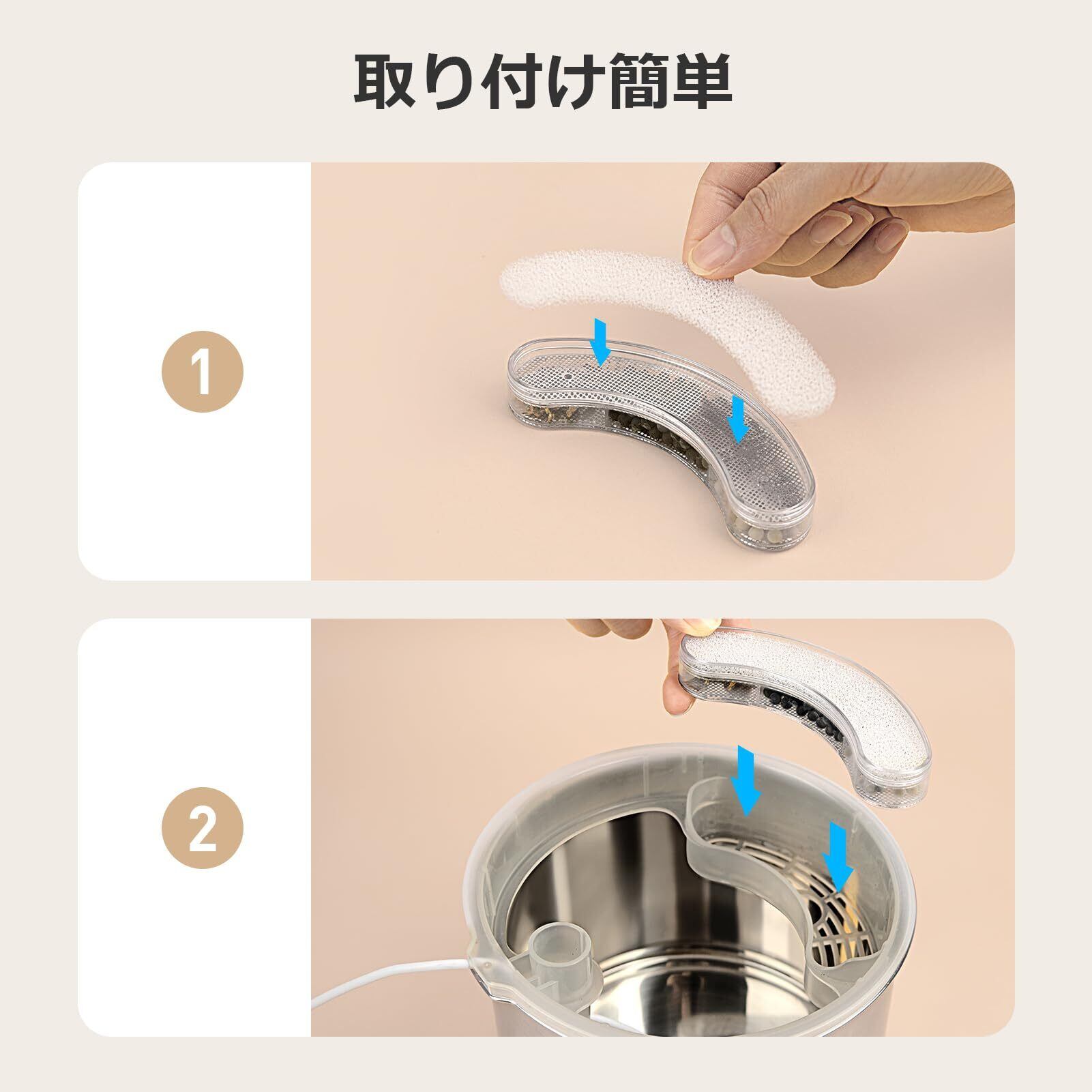 取り付け簡単

1

2