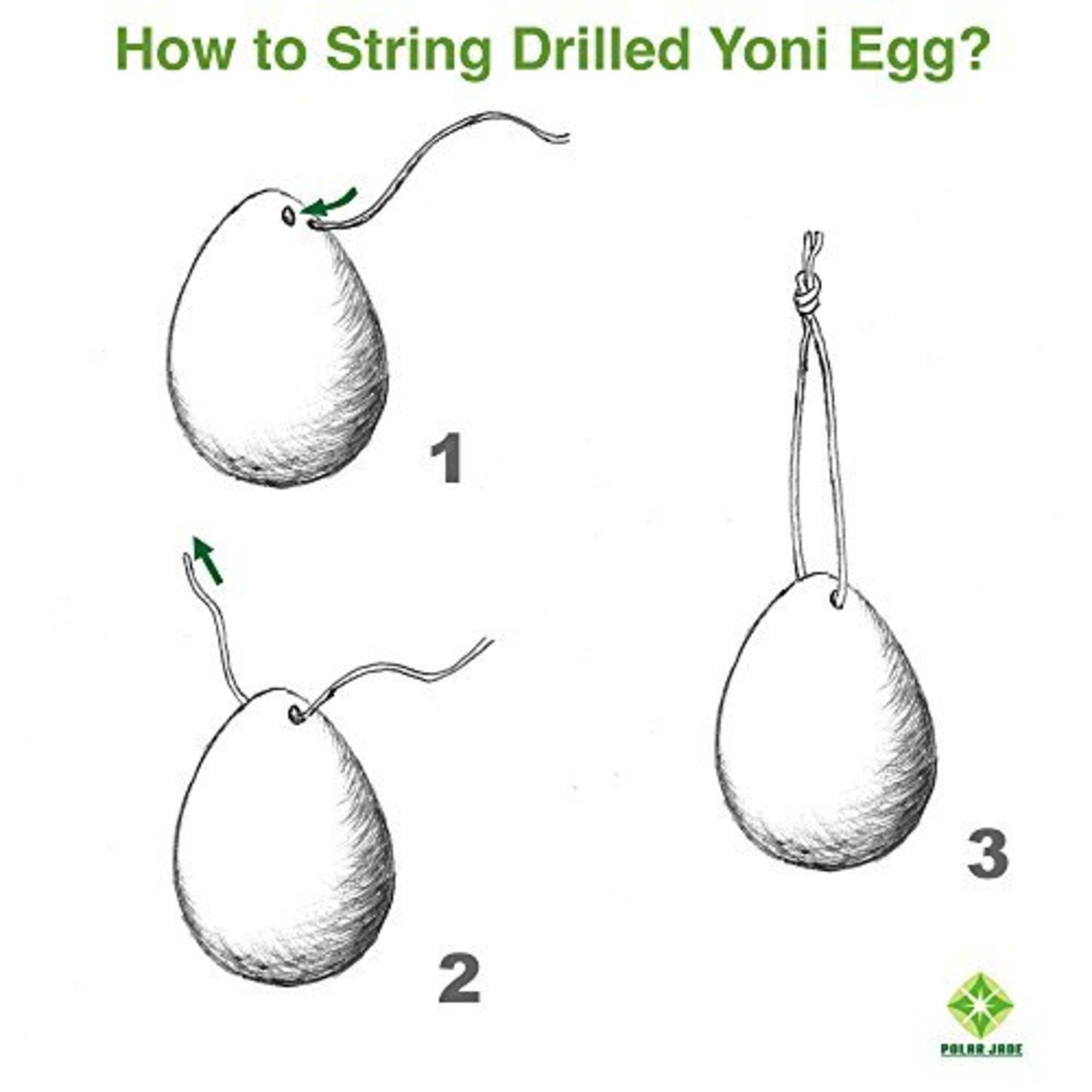 How to String Drilled Yoni Egg?

1

2

3

POLAR JADE