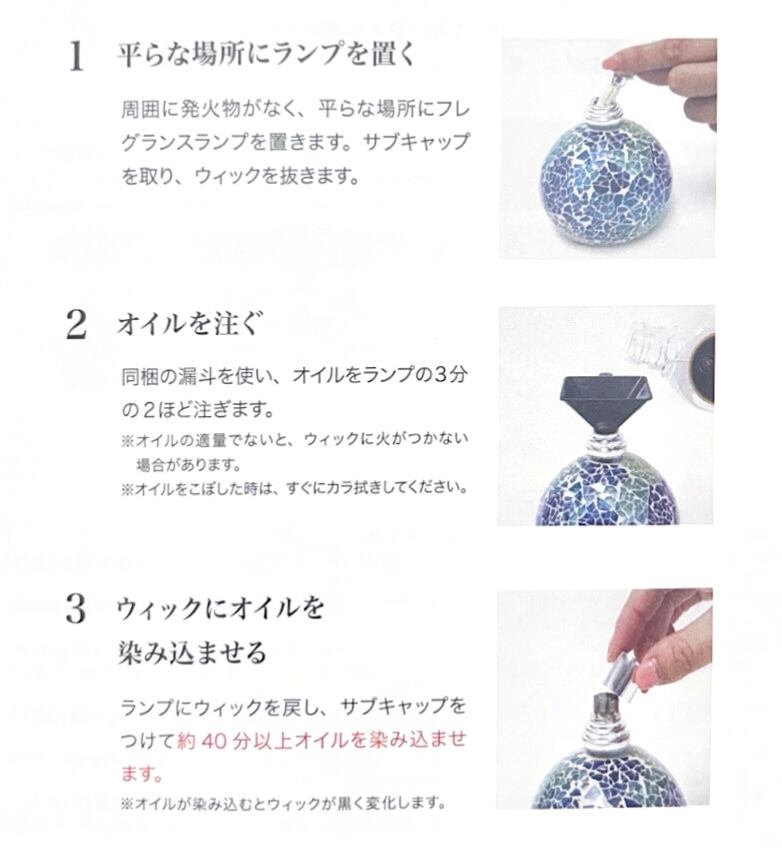 1 平らな場所にランプを置く

周囲に発火物がなく、平らな場所にフレグランスランプを置きます。サブキャップを取り、ウィックを抜きます。

2 オイルを注ぐ

同梱の漏斗を使い、オイルをランプの3分の2ほど注ぎます。

※オイルの適量でないと、ウィックに火がつかない場合があります。

※オイルをこぼした時は、すぐにカラ拭きしてください。

3 ウィックにオイルを染み込ませる

ランプにウィックを戻し、サブキャップをつけて約40分以上オイルを染み込ませます。

※オイルが染み込むとウィックが黒く変化します。