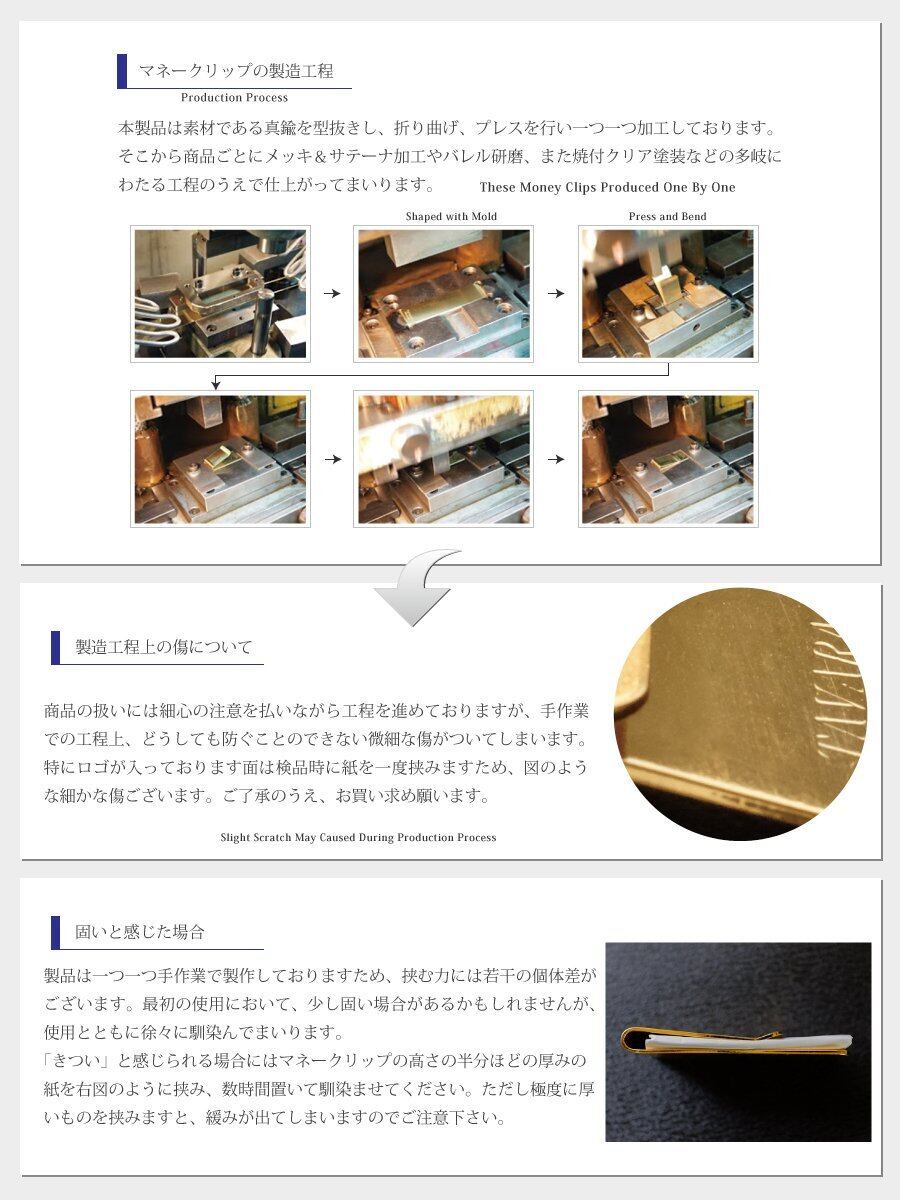 マネークリップの製造工程
Production Process

本製品は素材である真鍮を型抜きし、折り曲げ、プレスを行い一つ一つ加工しております。そこから商品ごとにメッキ＆サテーナ加工やバレル研磨、また焼付クリア塗装などの多岐にわたる工程のうえで仕上がってまいります。 These Money Clips Produced One By One

Shaped with Mold

Press and Bend

製造工程上の傷について

商品の扱いには細心の注意を払いながら工程を進めておりますが、手作業での工程上、どうしても防ぐことのできない微細な傷がついてしまいます。特にロゴが入っております面は検品時に紙を一度挟みますため、図のような細かな傷ございます。ご了承のうえ、お買い求め願います。

Slight Scratch May Caused During Production Process

固いと感じた場合

製品は一つ一つ手作業で製作しておりますため、挟む力には若干の個体差がございます。最初の使用において、少し固い場合があるかもしれませんが、使用とともに徐々に馴染んでまいります。
「きつい」と感じられる場合にはマネークリップの高さの半分ほどの厚みの紙を右図のように挟み、数時間置いて馴染ませてください。ただし極度に厚いものを挟みますと、緩みが出てしまいますのでご注意下さい。