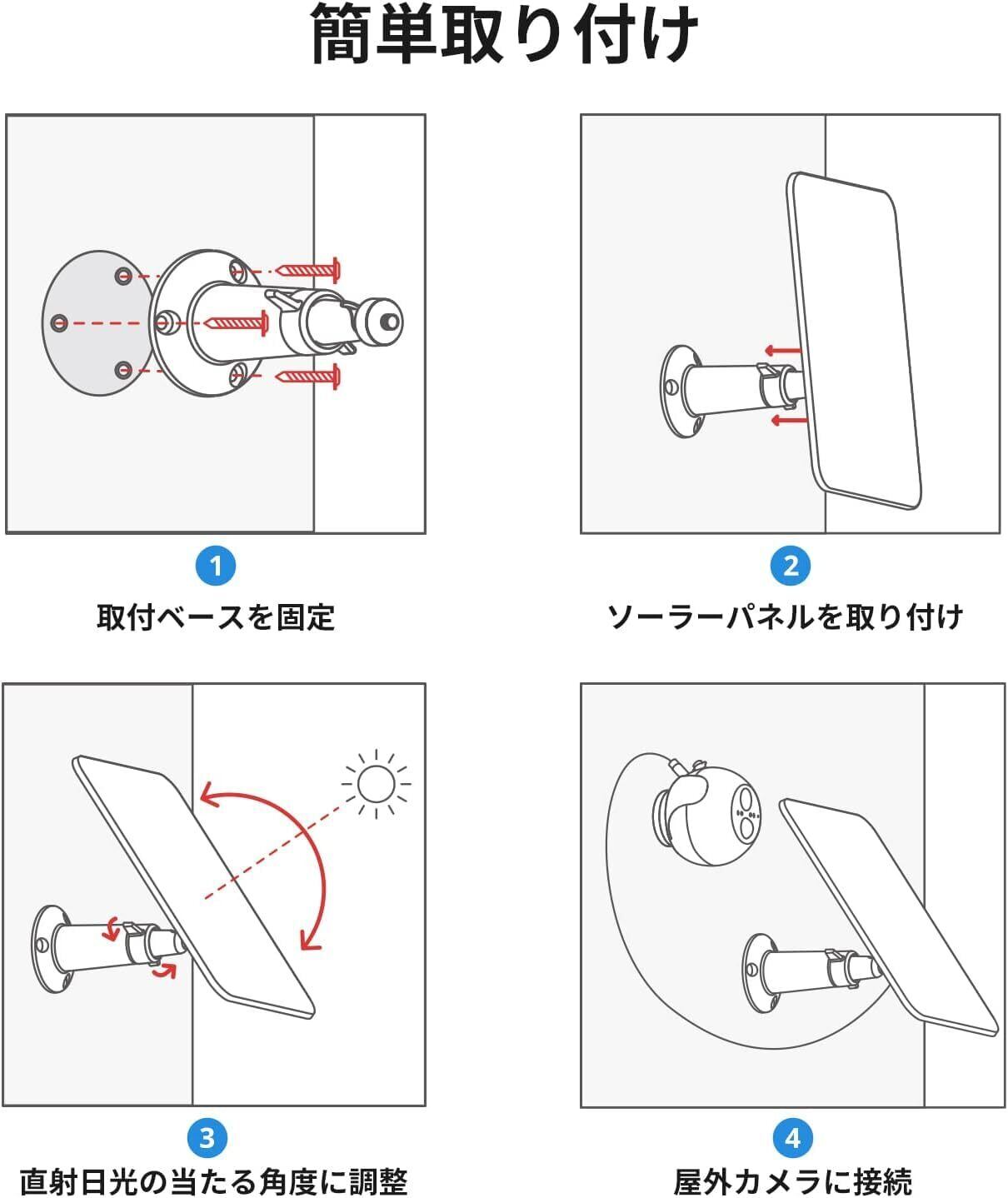 簡単取り付け

1
取付ベースを固定

2
ソーラーパネルを取り付け

3
直射日光の当たる角度に調整

4
屋外カメラに接続